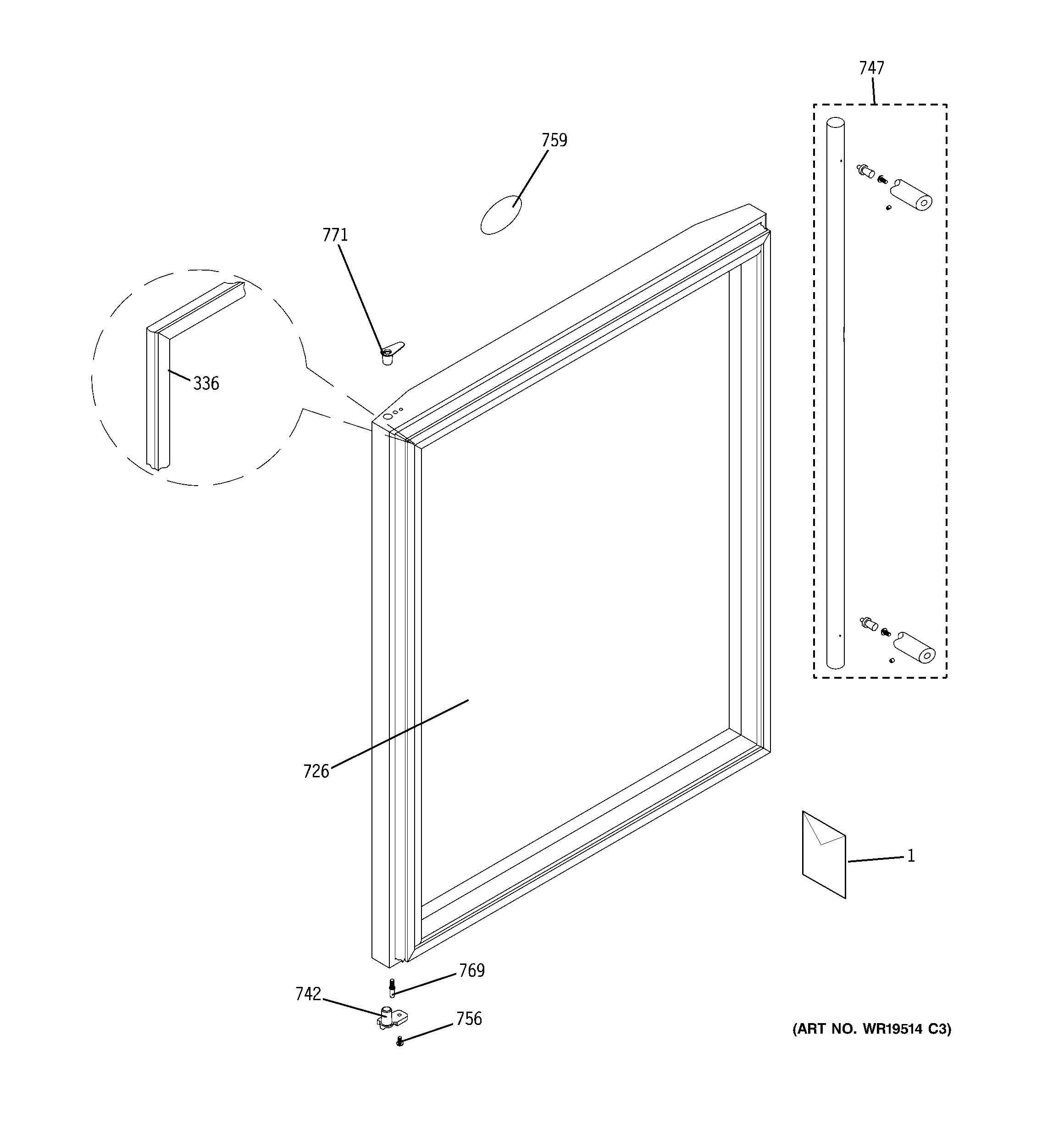 747

759

771

336

726

1

769

742

756

(ART NO. WR19514 C3)