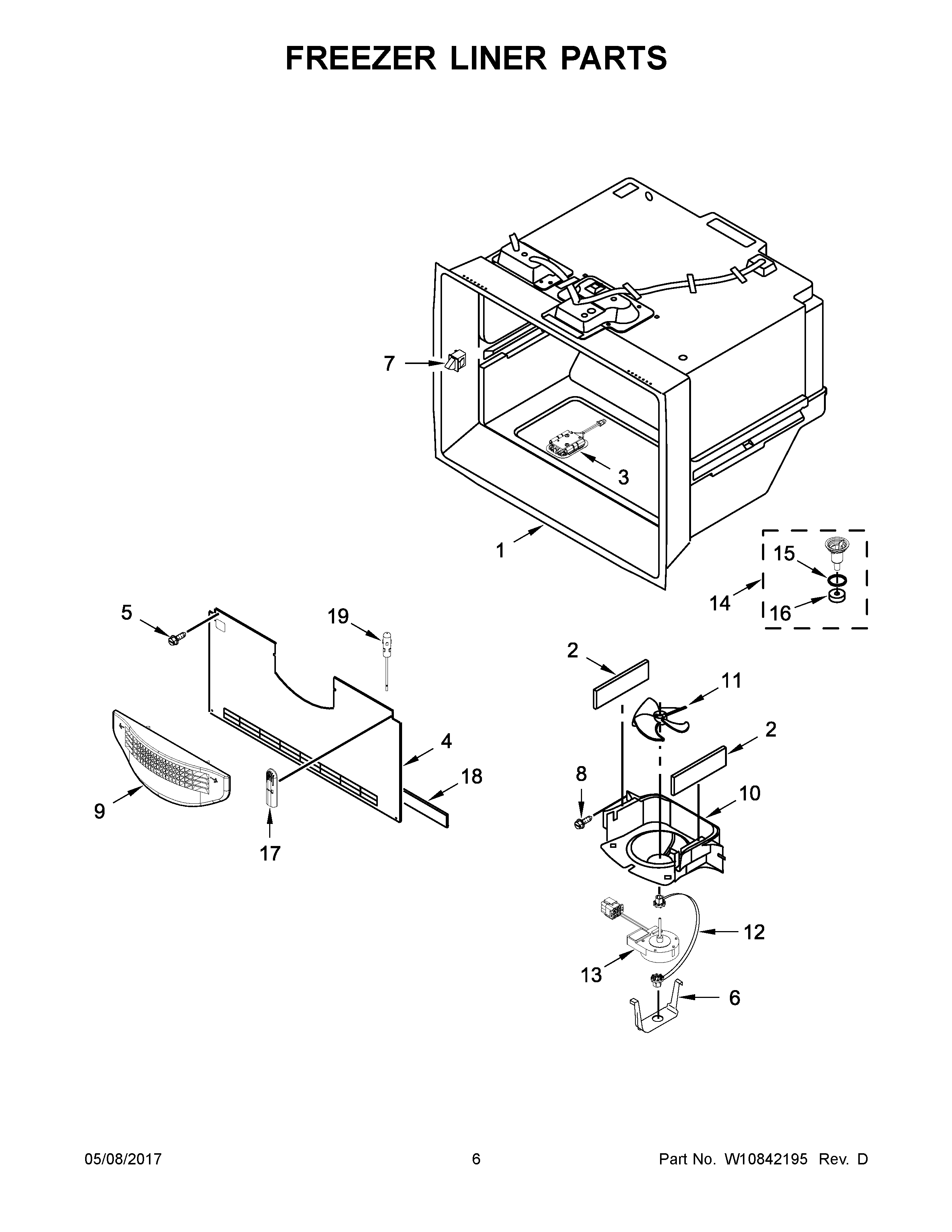 FREEZER LINER PARTS

7

3

1

15

14

16

5

19

2

11

2

4

18

8

10

9

17

12

13

6

05/08/2017

6

Part No. W10842195 Rev. D