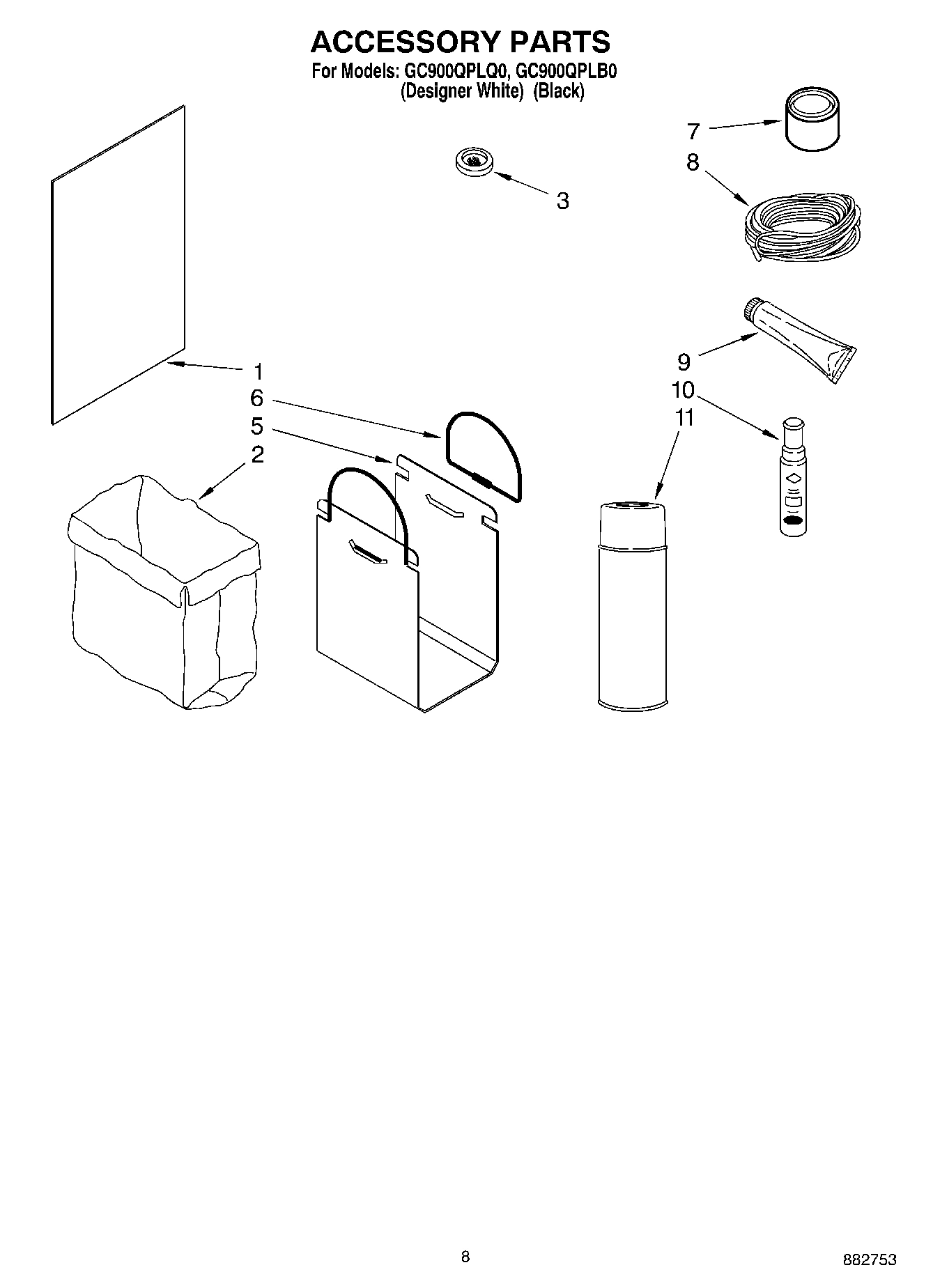 ACCESSORY PARTS
For Models: GC900QPLQ0, GC900QPLB0
(Designer White) (Black)

7
8
3
9
10
11
1
6
5
2

8
882753