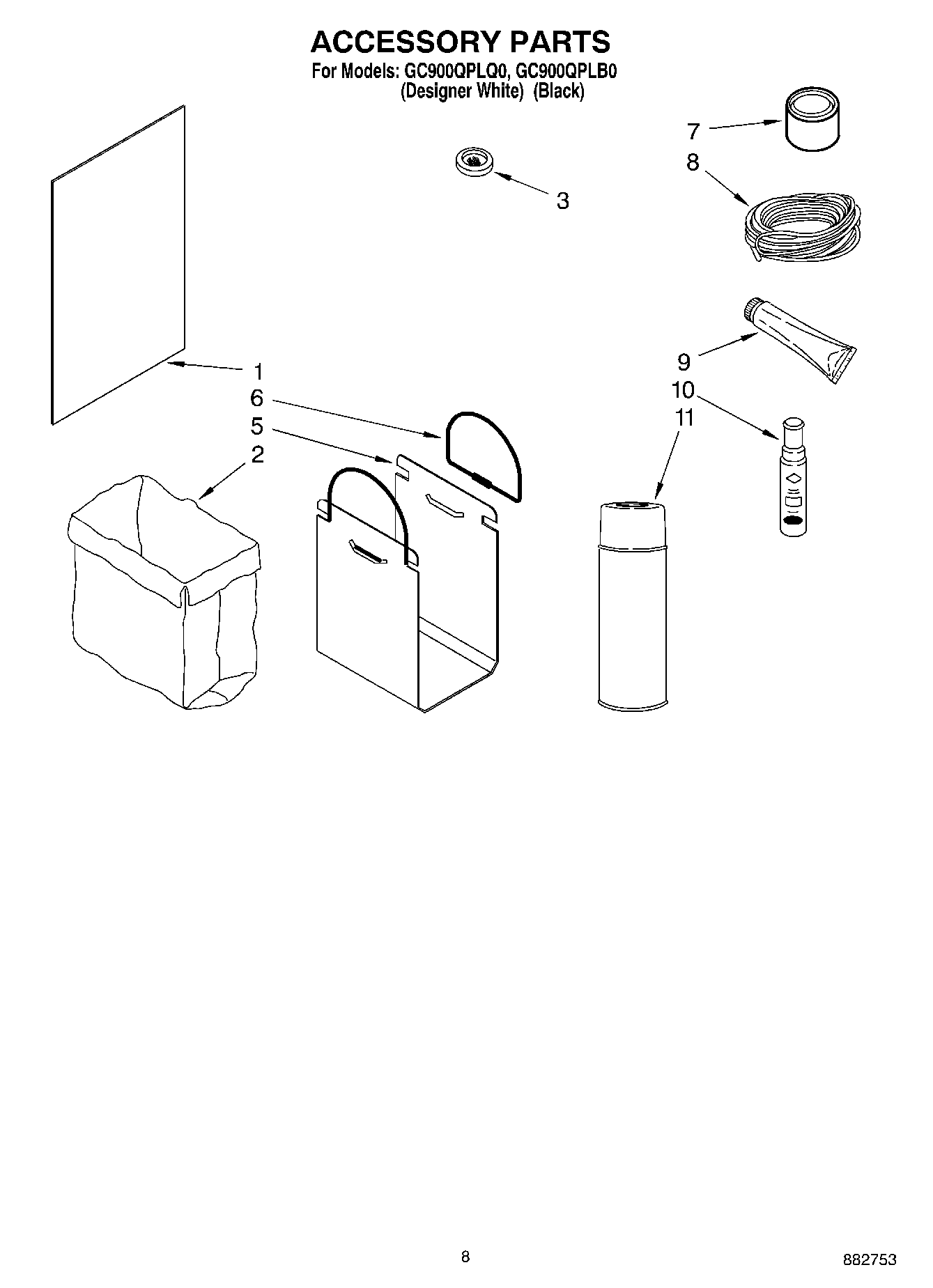 ACCESSORY PARTS
For Models: GC900QPLQ0, GC900QPLB0
(Designer White) (Black)

7
8
3
9
10
11
1
6
5
2

8
882753