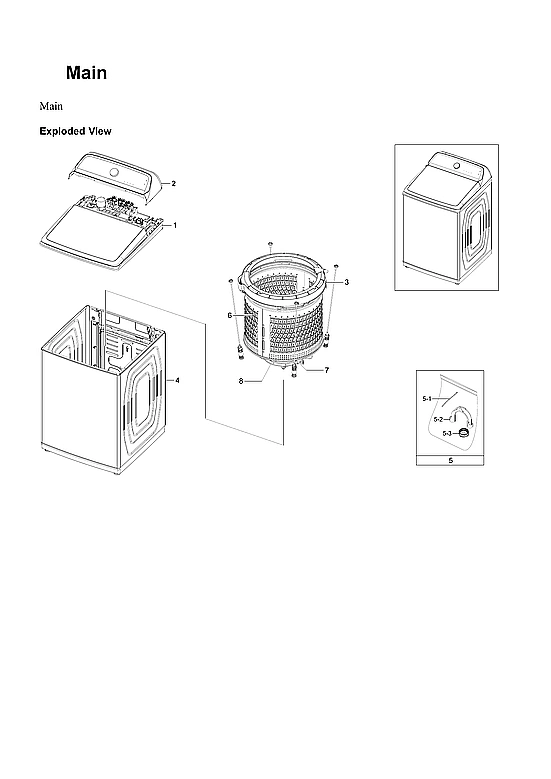 Main

Main

Exploded View

2
1
3
6
4
8
7
5-1
5-2
5-3
5