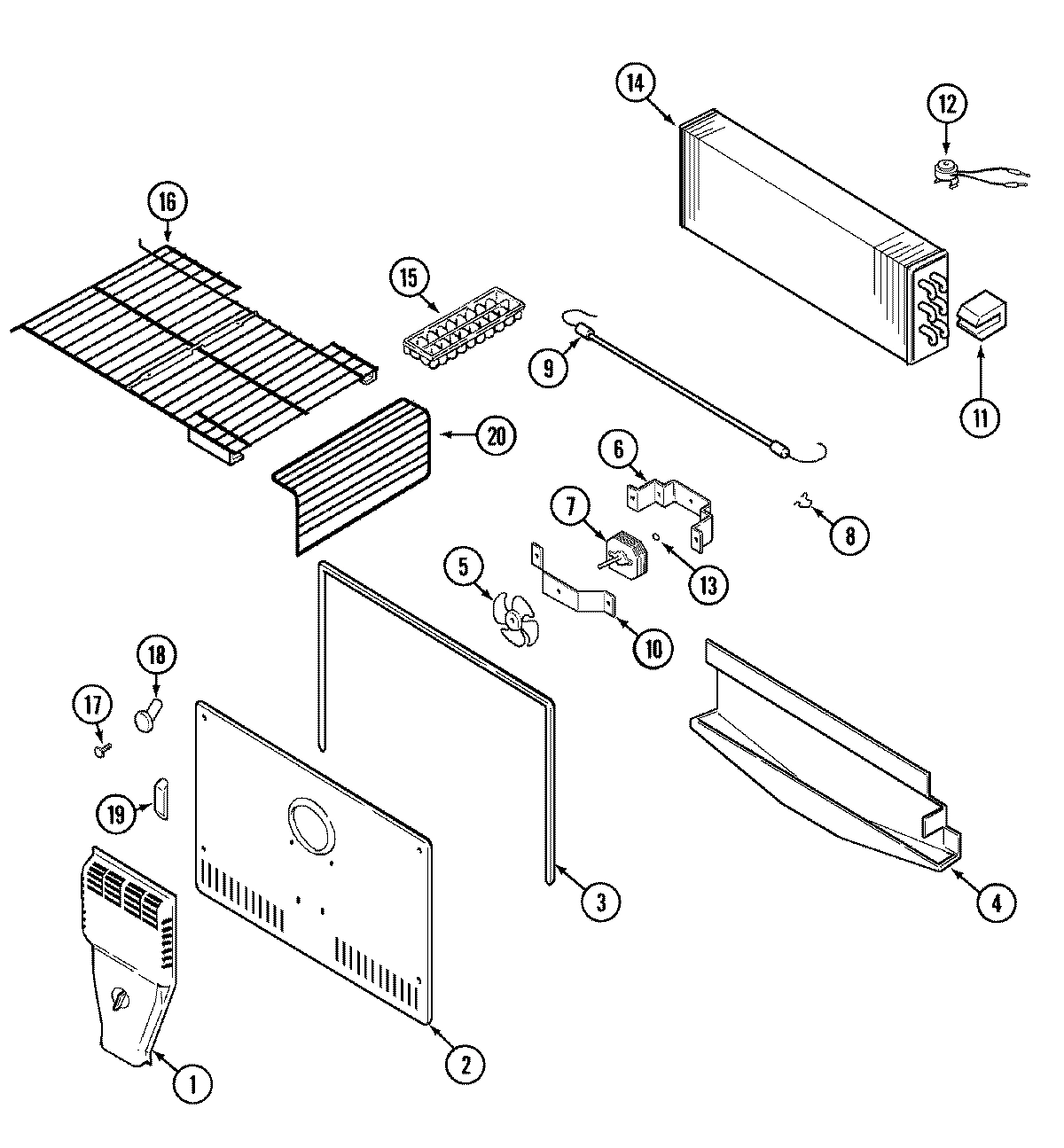 14
12
16
15
9
11
20
6
7
8
13
5
10
18
17
19
3
4
2
1