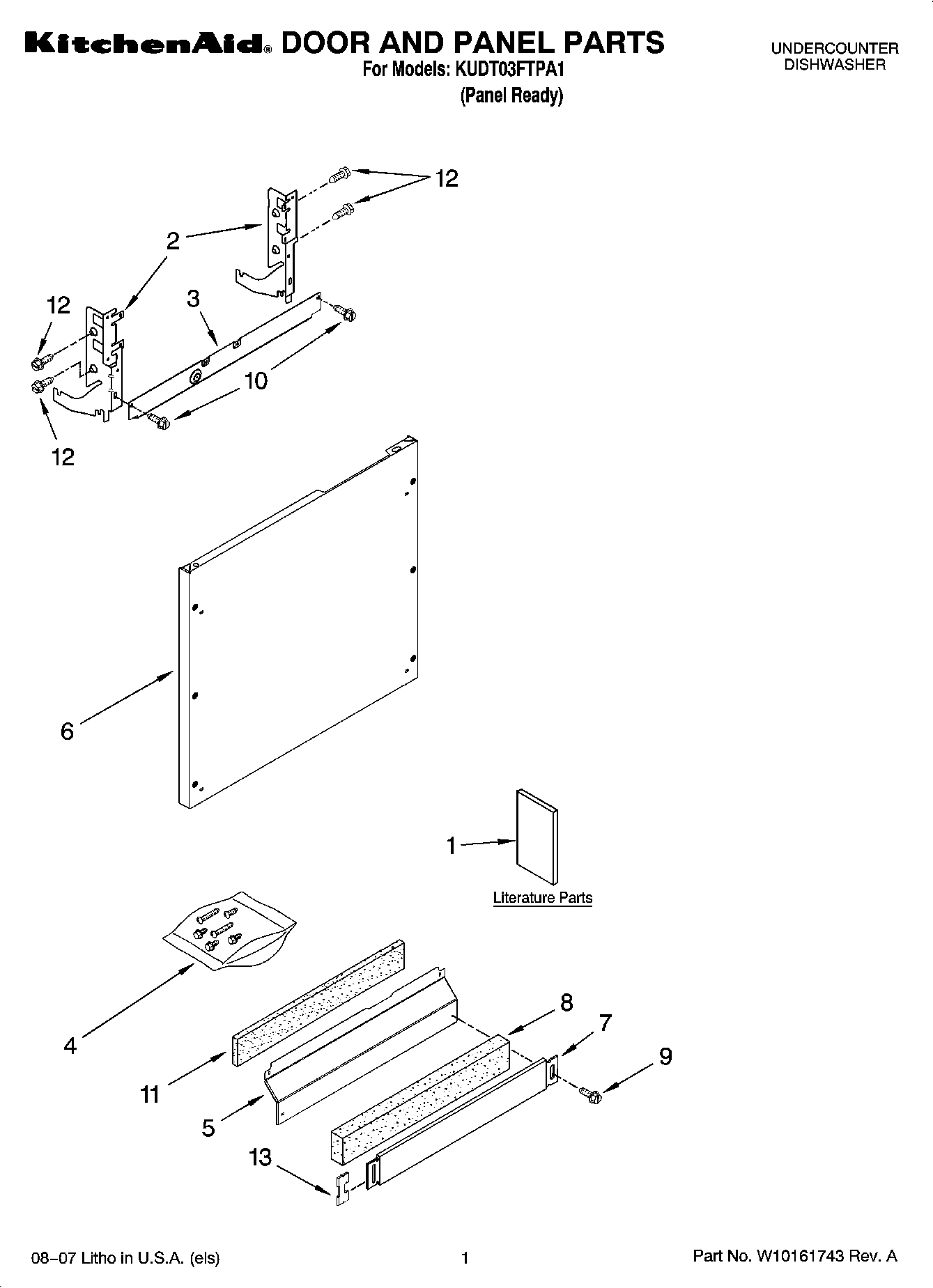 KitchenAid® DOOR AND PANEL PARTS
For Models: KUDT03FTPA1
(Panel Ready)

UNDERCOUNTER
DISHWASHER

12
2
12
3
10
12
6
1
Literature Parts
4
8
7
9
11
5
13

08–07 Litho in U.S.A. (els)

1

Part No. W10161743 Rev. A