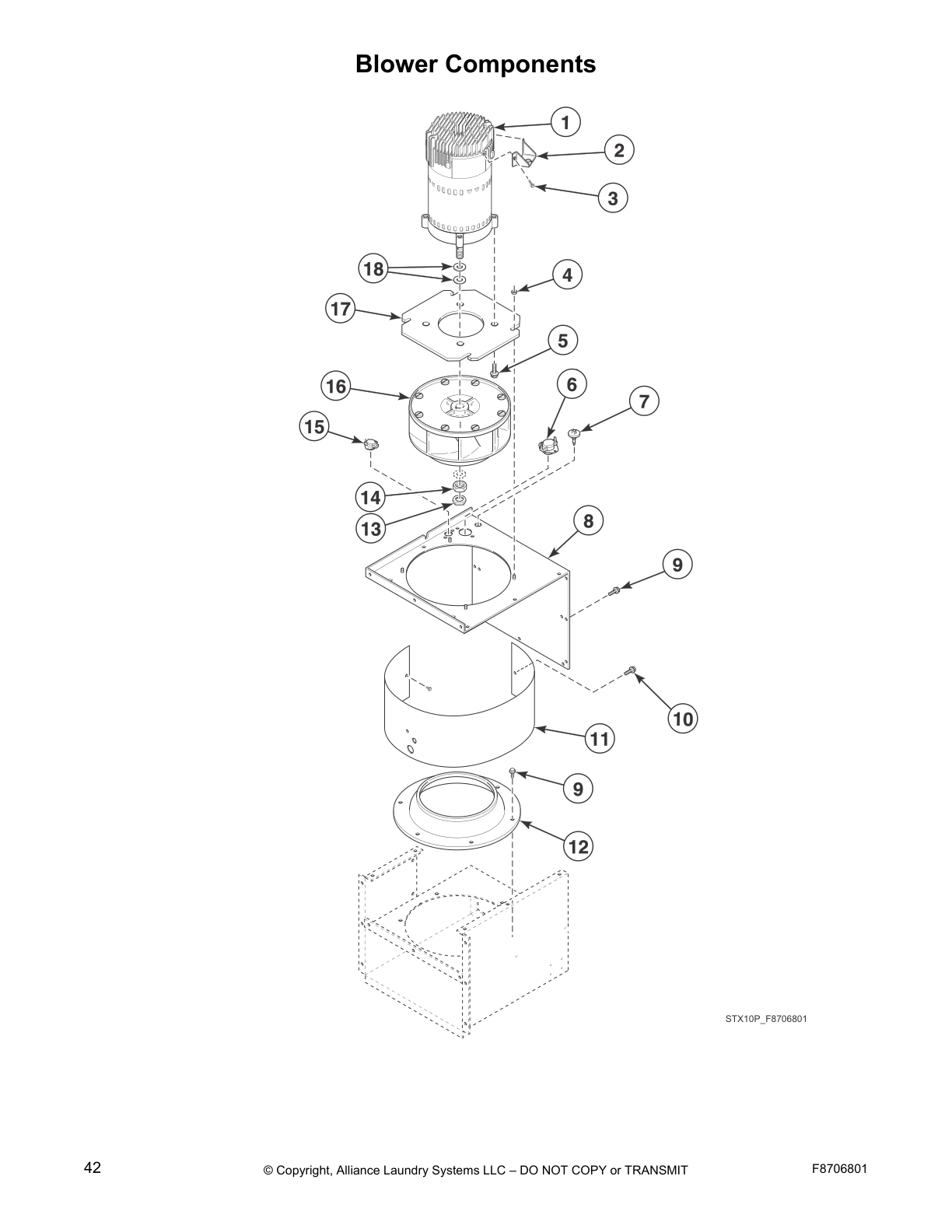 Blower Components

1
2
3
18
4
17
5
16
6
7
15
14
13
8
9
10
11
9
12

STX10P_F8706801

42

© Copyright, Alliance Laundry Systems LLC – DO NOT COPY or TRANSMIT

F8706801