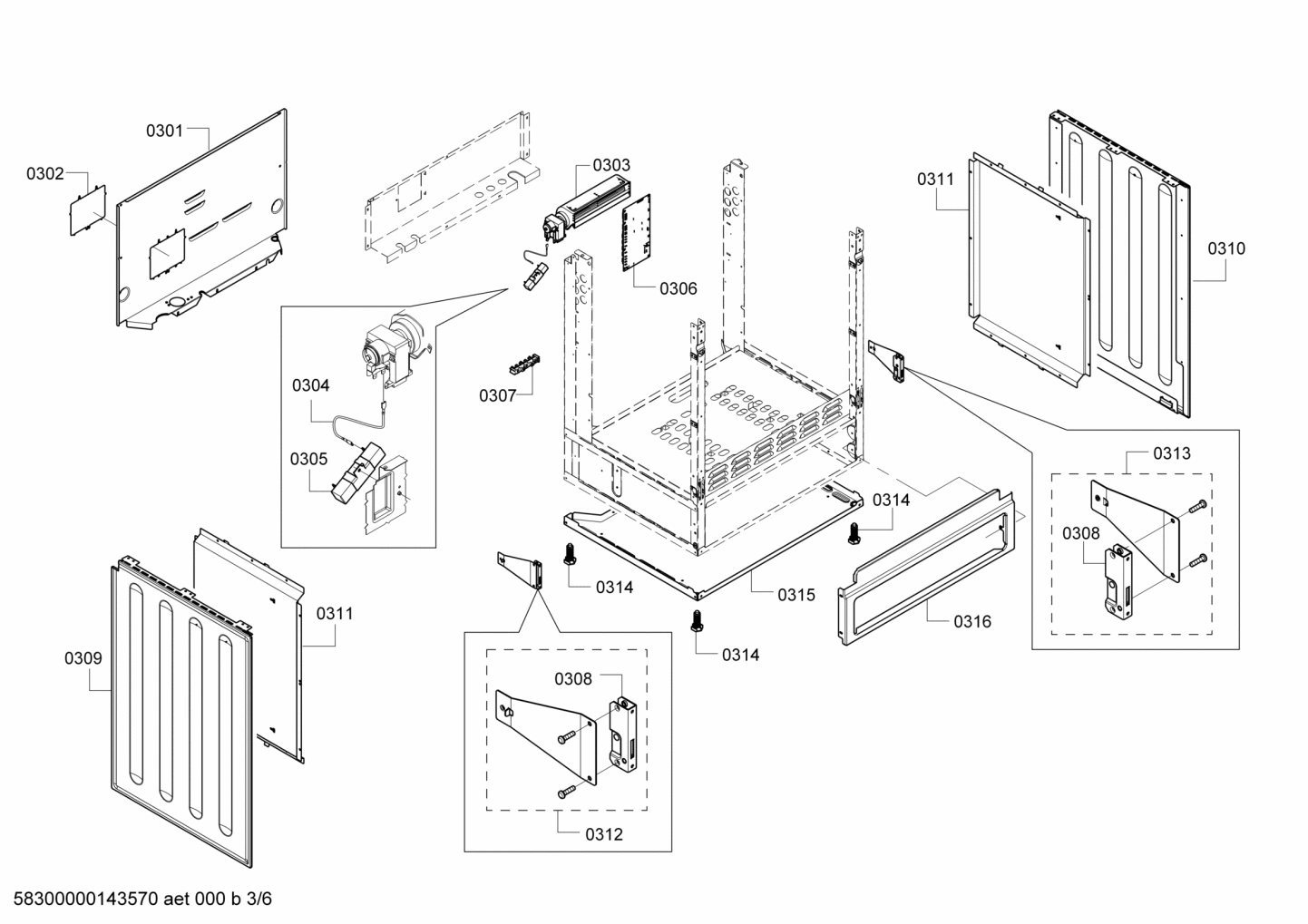 0301
0302
0303
0306
0311
0310
0304
0305
0307
0313
0308
0314
0314
0315
0316
0314
0311
0309
0308
0312
58300000143570 aet 000 b 3/6