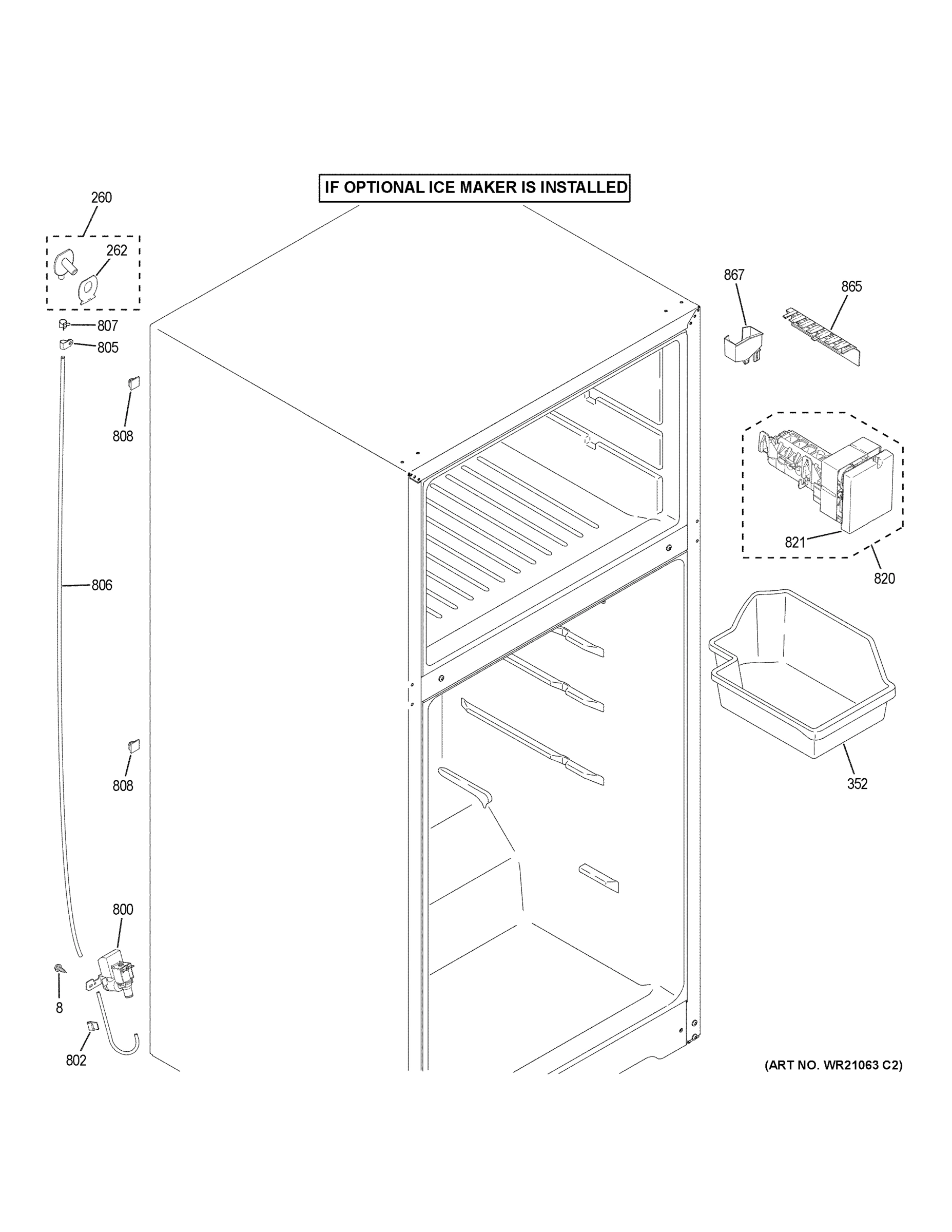 IF OPTIONAL ICE MAKER IS INSTALLED

260
262
807
805
808
806
808
800
8
802

867
865
821
820
352

(ART NO. WR21063 C2)