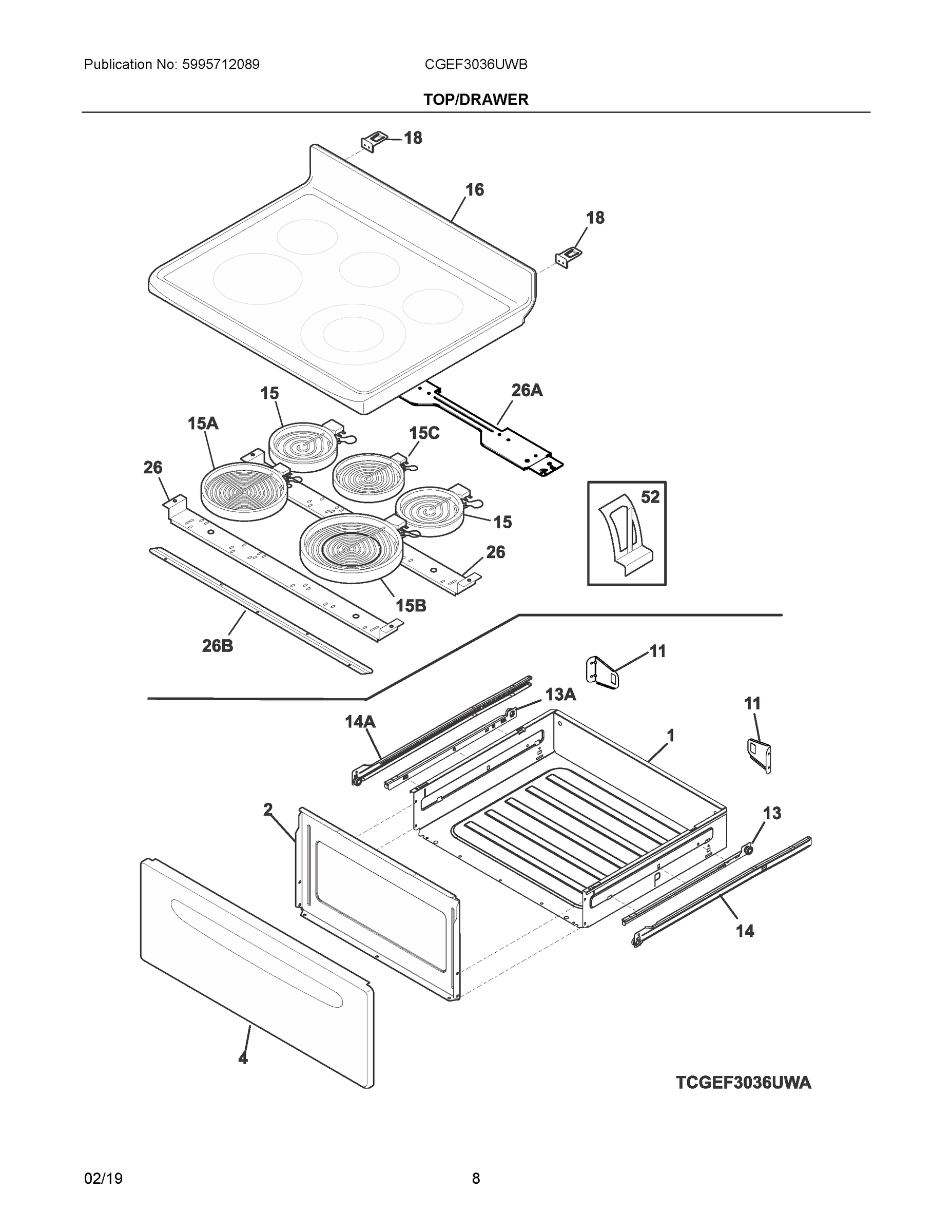 Publication No: 5995712089

CGEF3036UWB

TOP/DRAWER

18

16

18

15

26A

15A

15C

26

52

15

26

15B

26B

11

13A

14A

11

1

2

13

14

4

TCGEF3036UWA

02/19

8