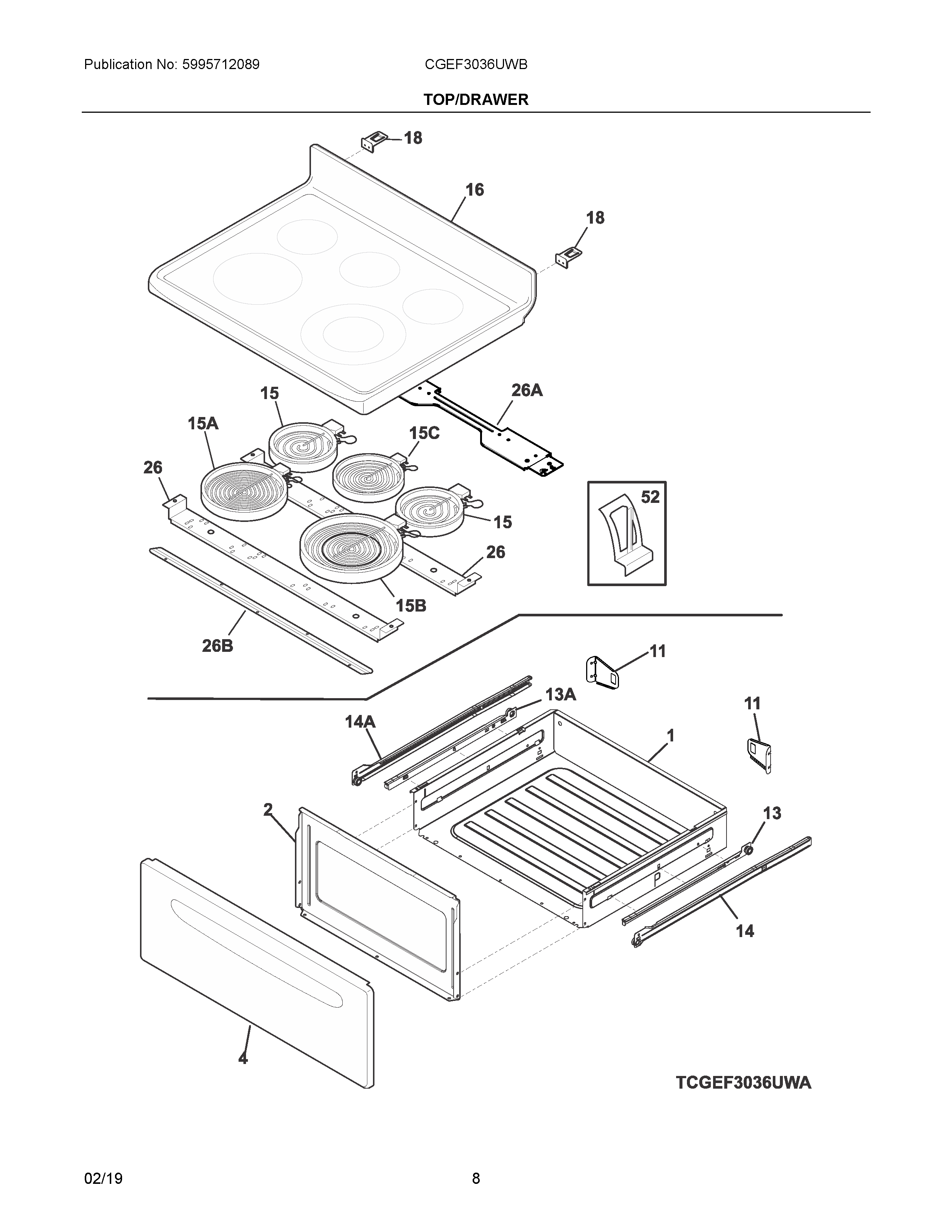 Publication No: 5995712089

CGEF3036UWB

TOP/DRAWER

18

16

18

15

26A

15A

15C

26

52

15

26

15B

26B

11

13A

14A

11

1

2

13

14

4

TCGEF3036UWA

02/19

8