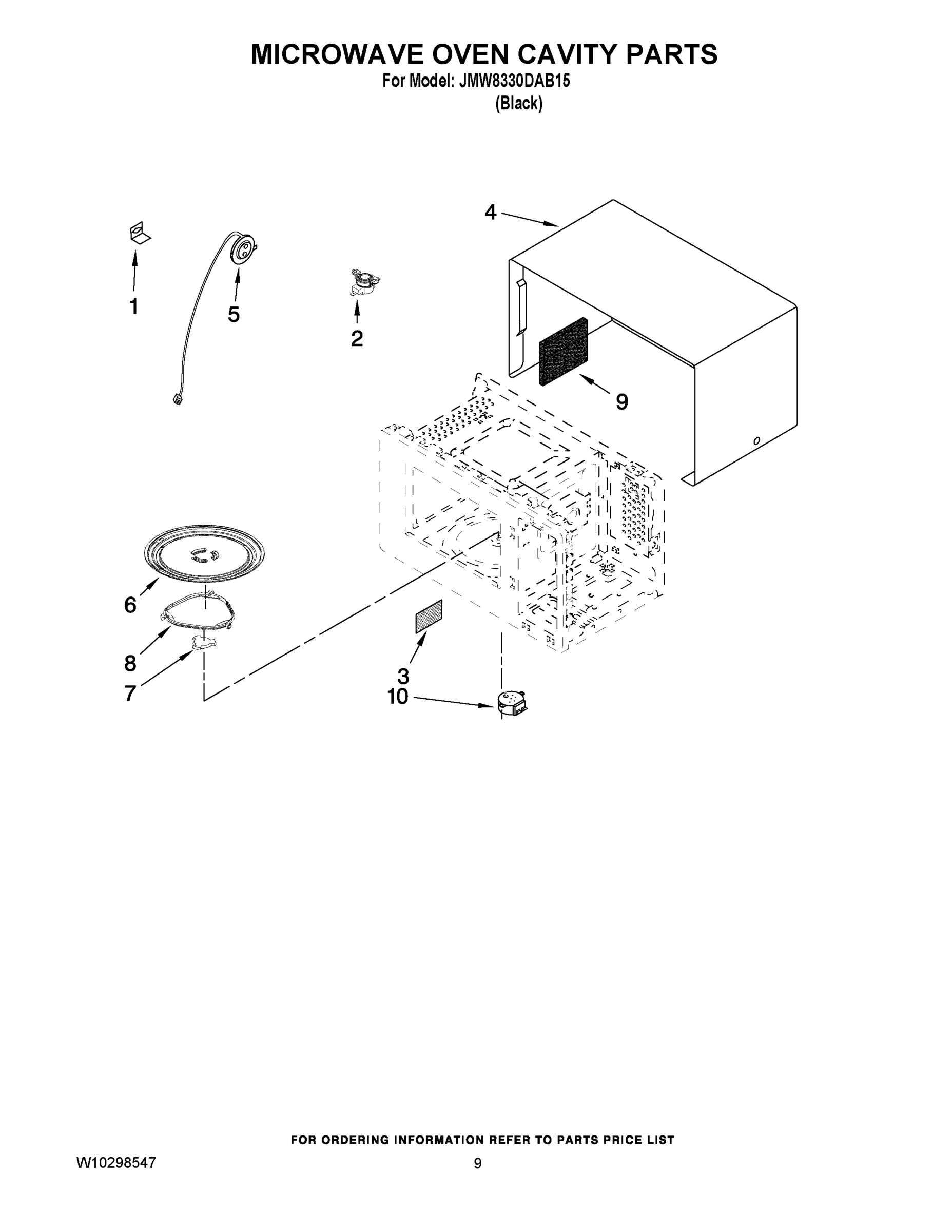 MICROWAVE OVEN CAVITY PARTS
For Model: JMW8330DAB15
(Black)

4
1
5
2
9
6
8
7
3
10

FOR ORDERING INFORMATION REFER TO PARTS PRICE LIST

W10298547
9