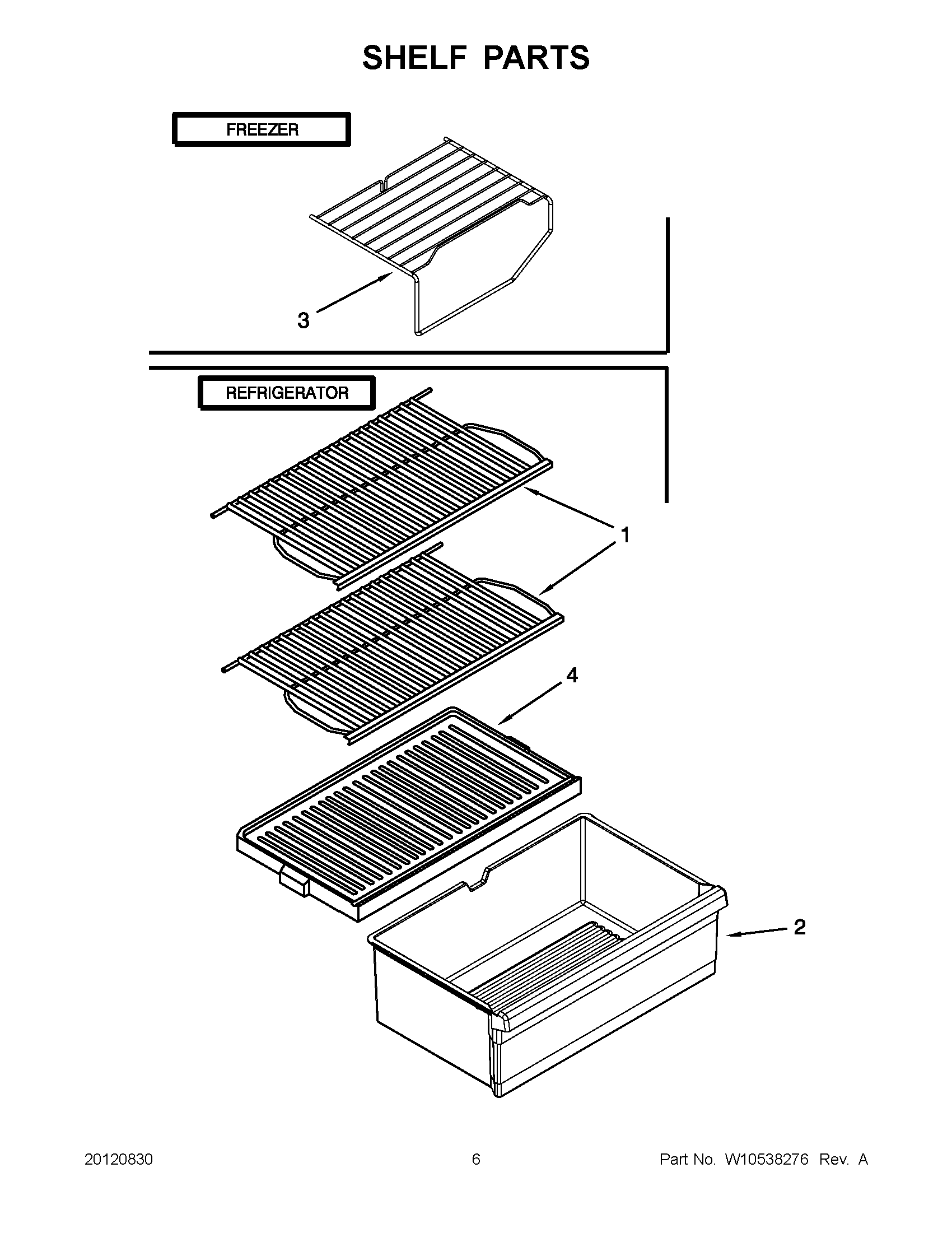 SHELF PARTS

FREEZER

3

REFRIGERATOR

1

4

2

20120830

6

Part No. W10538276 Rev. A