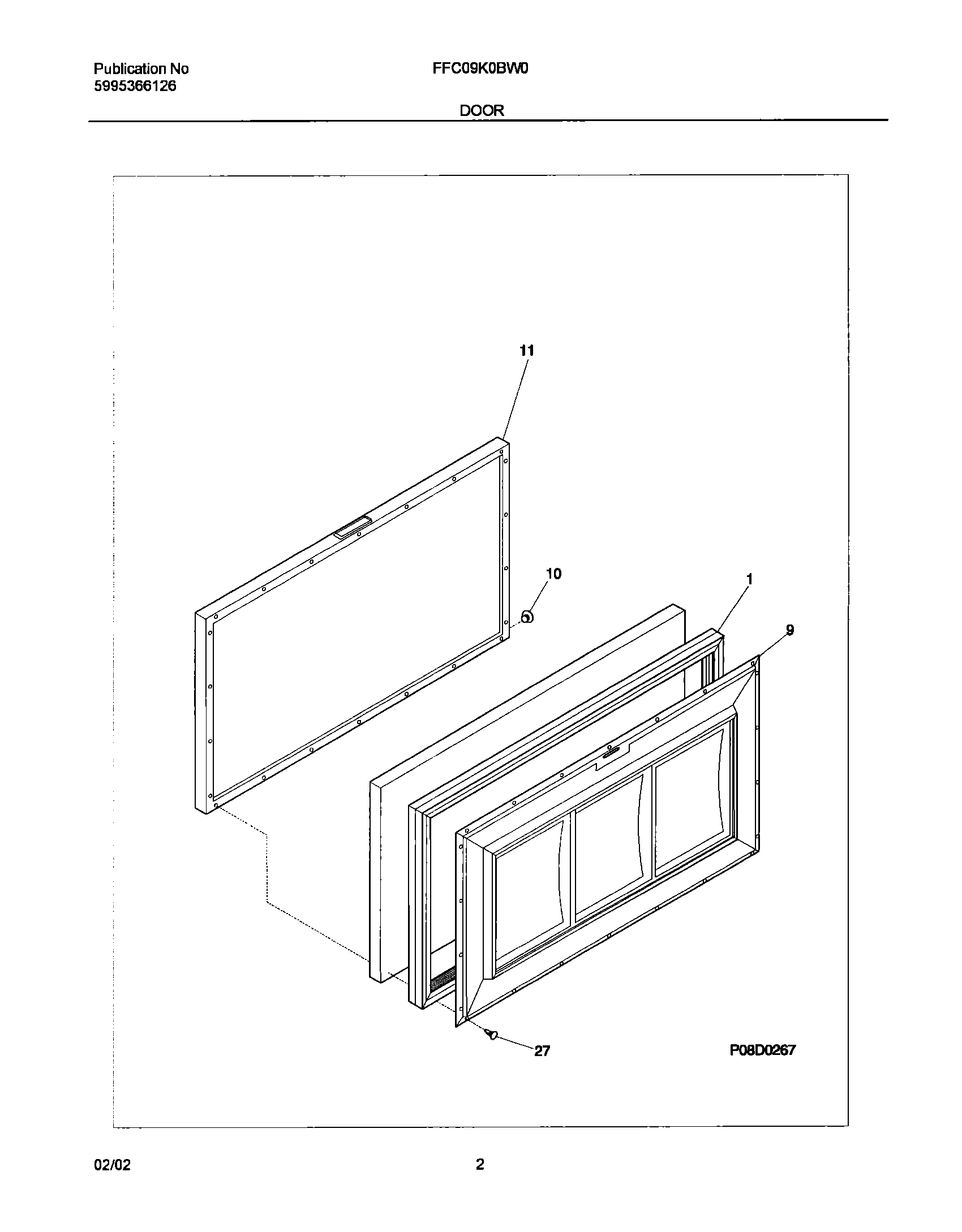 Publication No
5995366126

FFC09K0BW0

DOOR

11

10

1

9

27

P08D0267

02/02

2