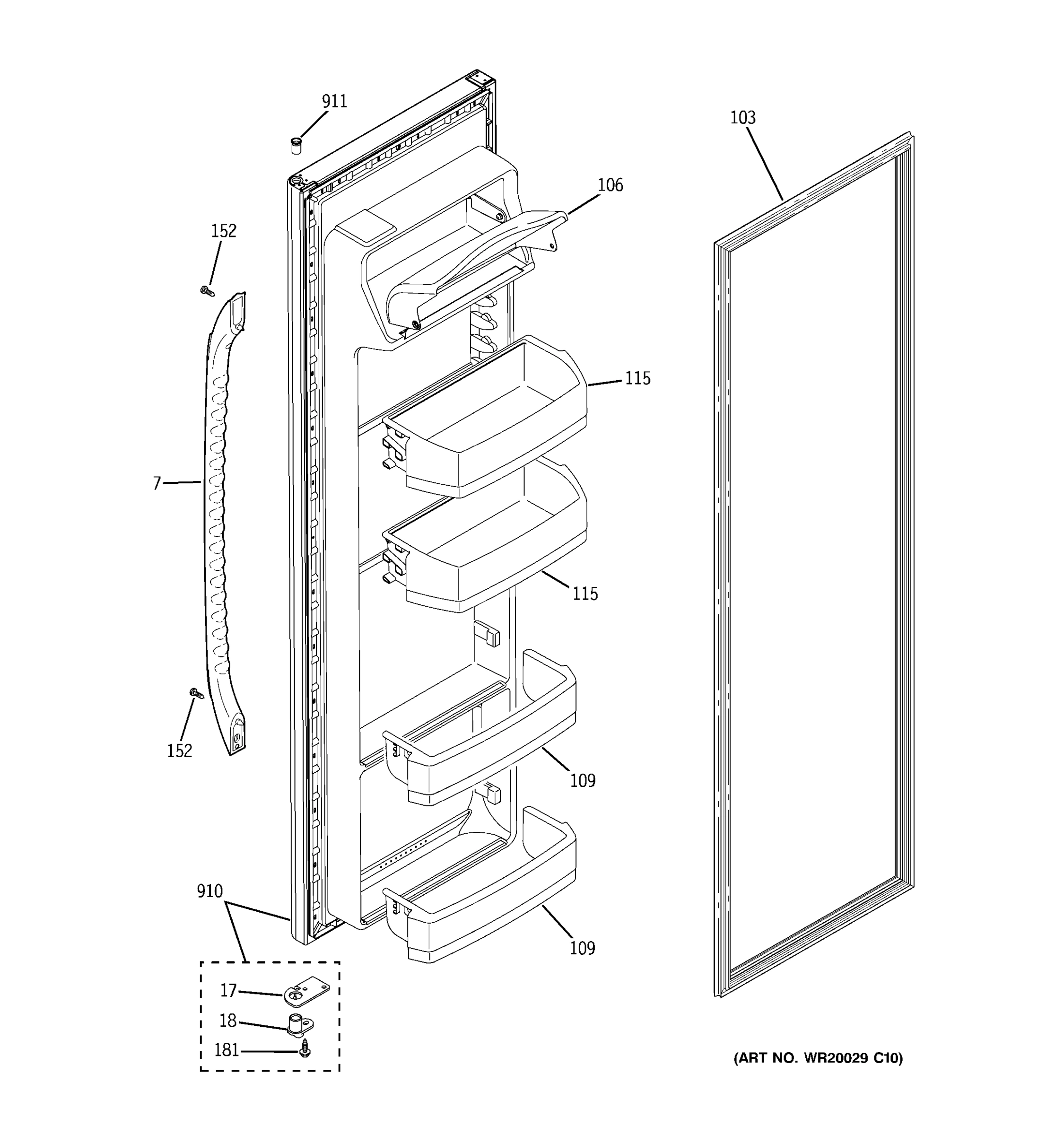 911
103
106
152
115
7
115
152
109
910
109
17
18
181
(ART NO. WR20029 C10)