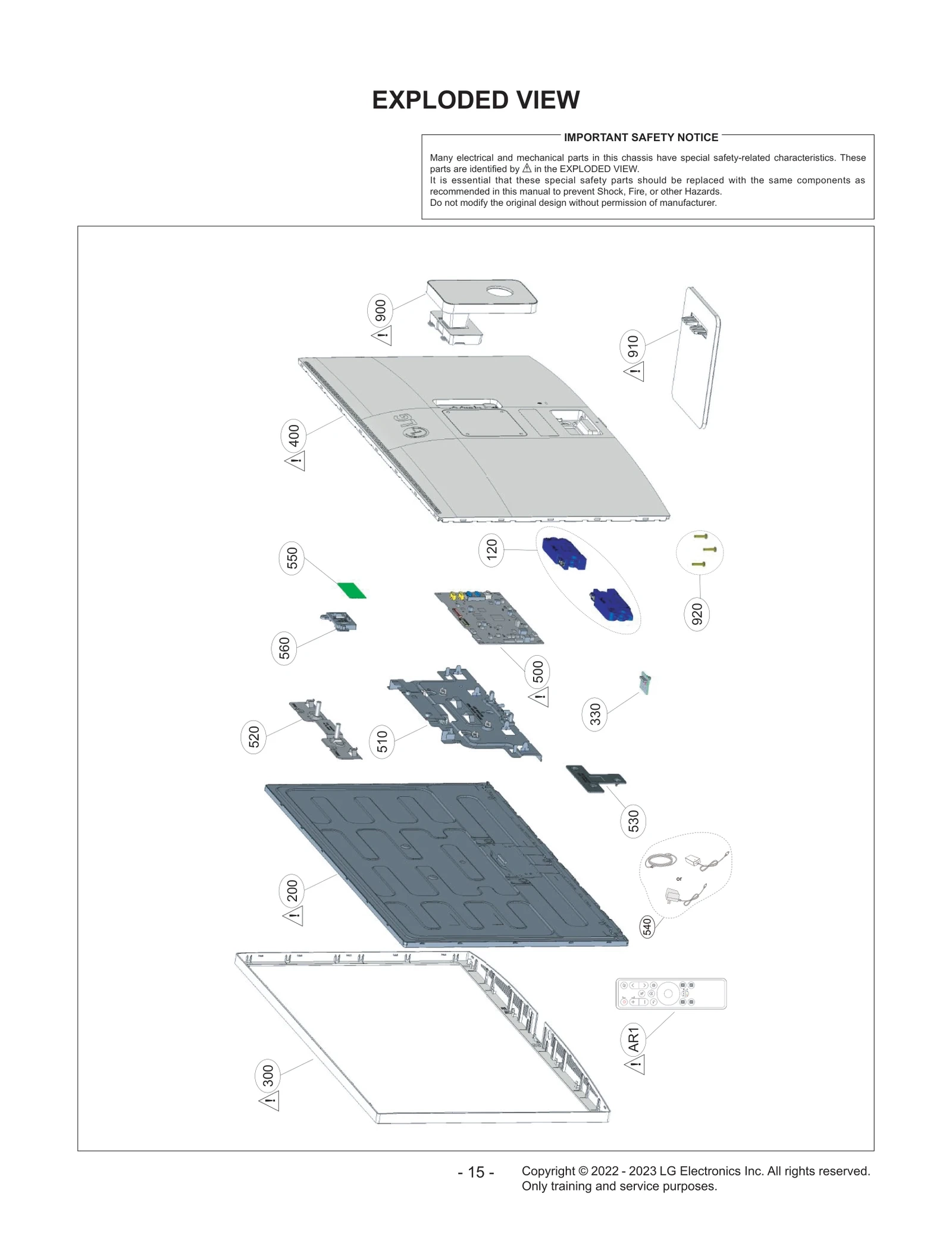 EXPLODED VIEW

IMPORTANT SAFETY NOTICE

Many electrical and mechanical parts in this chassis have special safety-related characteristics. These parts are identified by ⚠ in the EXPLODED VIEW.
It is essential that these special safety parts should be replaced with the same components as recommended in this manual to prevent Shock, Fire, or other Hazards.
Do not modify the original design without permission of manufacturer.

900
910
400
LG
550
120
920
560
500
330
520
510
530
200
or
540
300
AR1

- 15 -

Copyright © 2022 - 2023 LG Electronics Inc. All rights reserved.
Only training and service purposes.