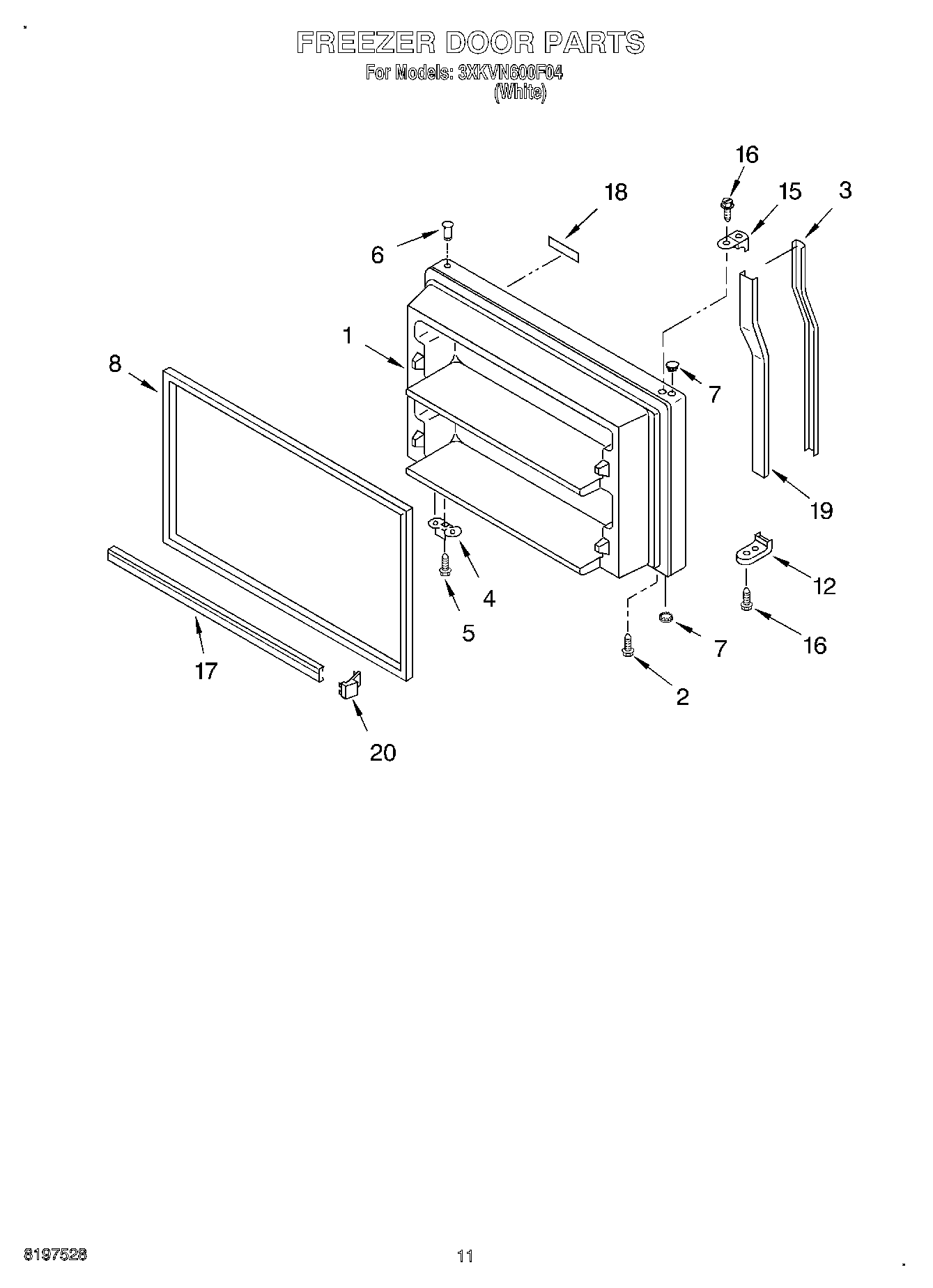 FREEZER DOOR PARTS
For Models: 3XKVN600F04
(White)

16
18
15
3
6
1
8
7
19
12
4
5
7
16
17
2
20

8197528
11