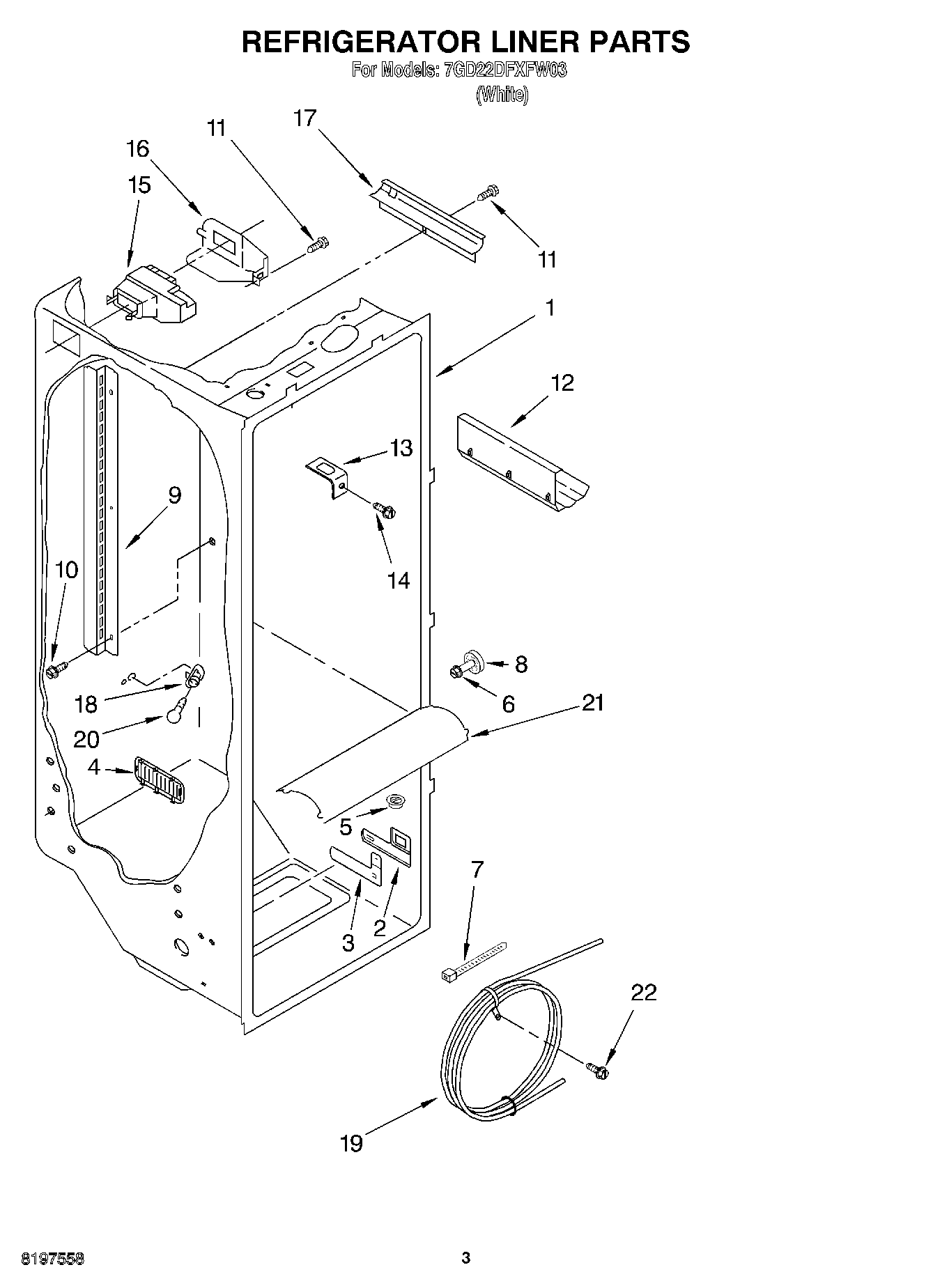 REFRIGERATOR LINER PARTS
For Models: 7GD22DFXFW03
(White)

17
11
16
15
11
1
12
13
9
14
10
8
6
18
21
20
4
5
7
3
2
22
19

8197558
3