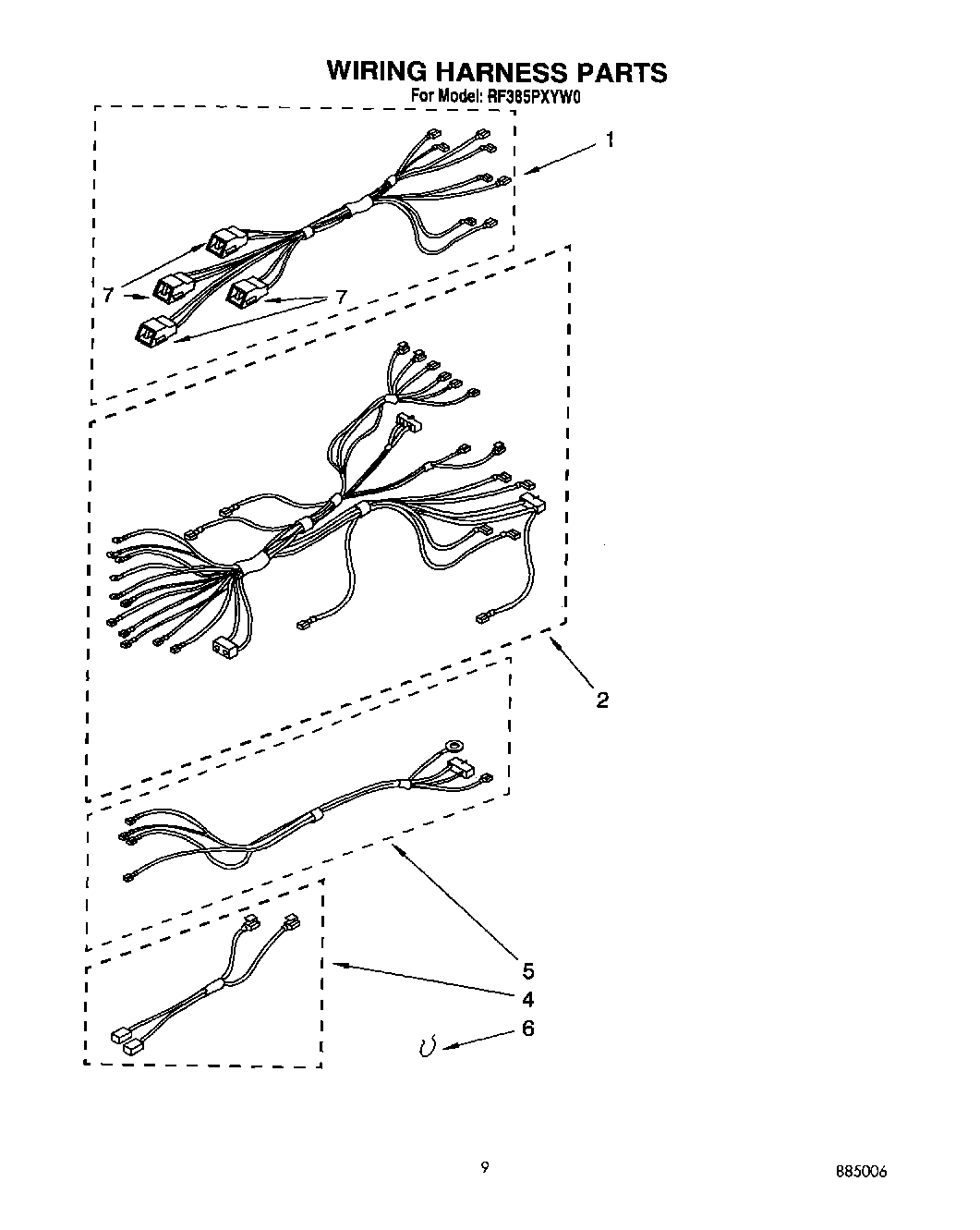 WIRING HARNESS PARTS
For Model: RF385PXYW0

1

7

7

2

5

4

6

9

885006