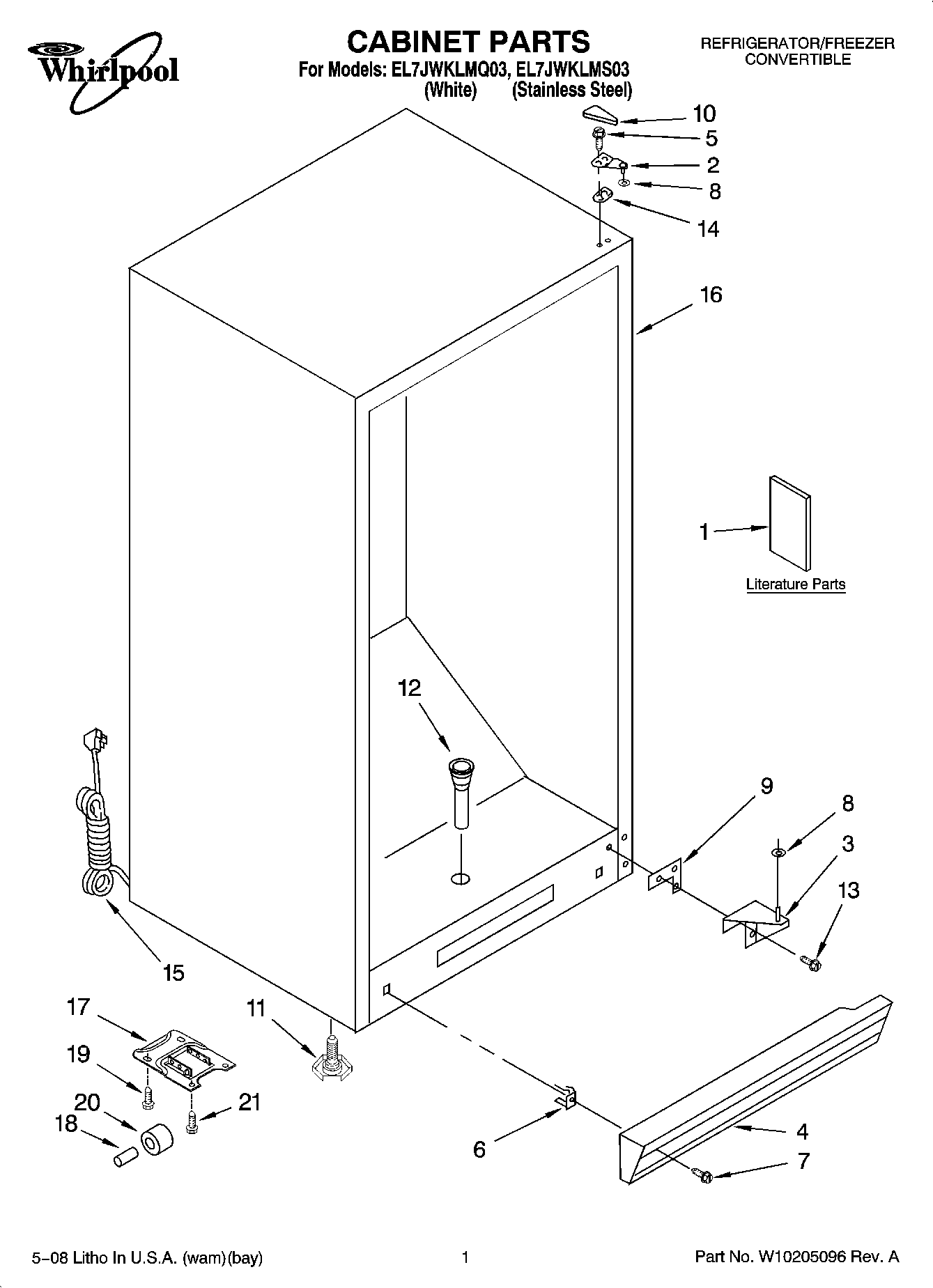 Whirlpool

CABINET PARTS
For Models: EL7JWKLMQ03, EL7JWKLMS03
(White) (Stainless Steel)

REFRIGERATOR/FREEZER
CONVERTIBLE

10
5
2
8
14
16
1
Literature Parts
12
9
8
3
13
15
17
11
19
20
21
18
6
4
7

5–08 Litho In U.S.A. (wam)(bay)

1

Part No. W10205096 Rev. A