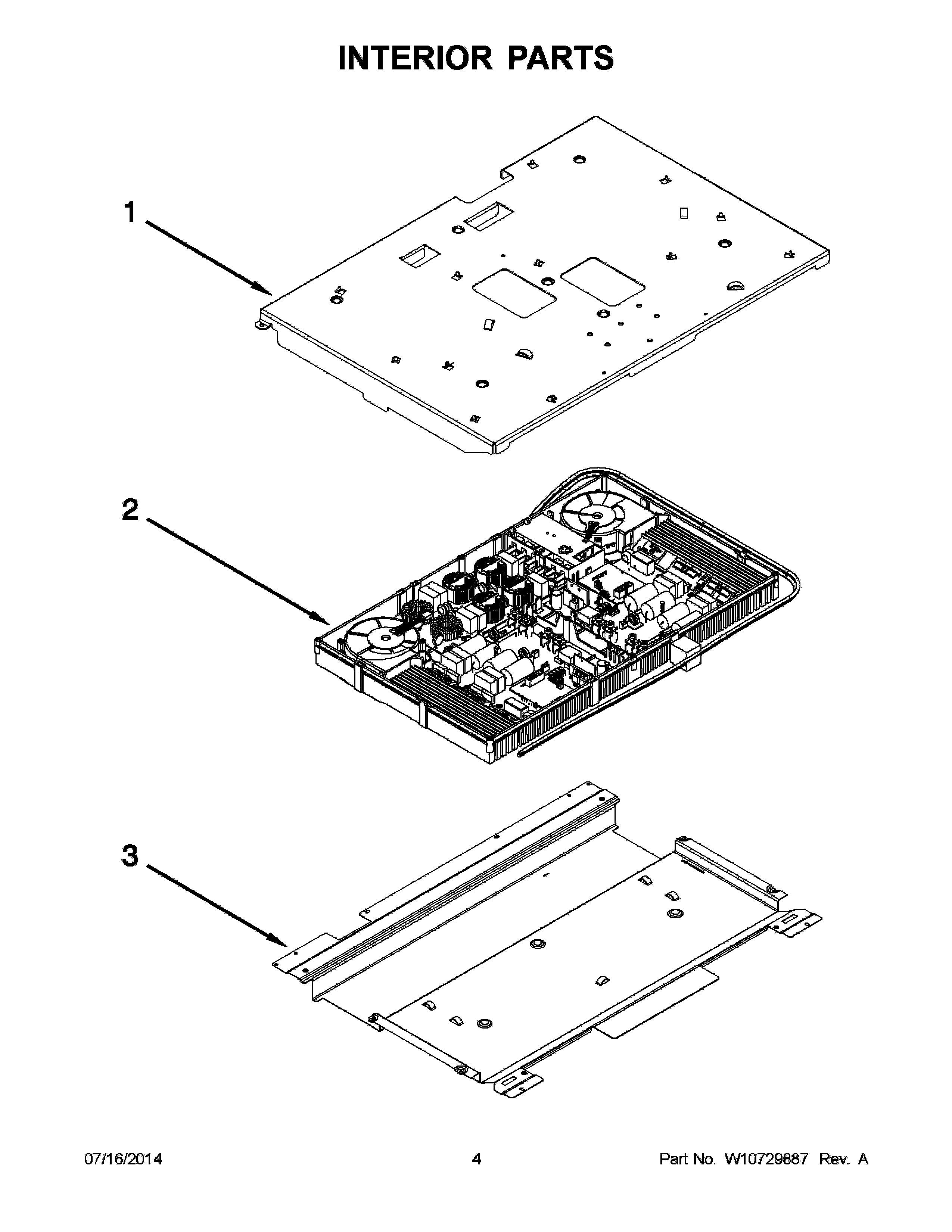 INTERIOR PARTS

1

2

3

07/16/2014

4

Part No. W10729887 Rev. A