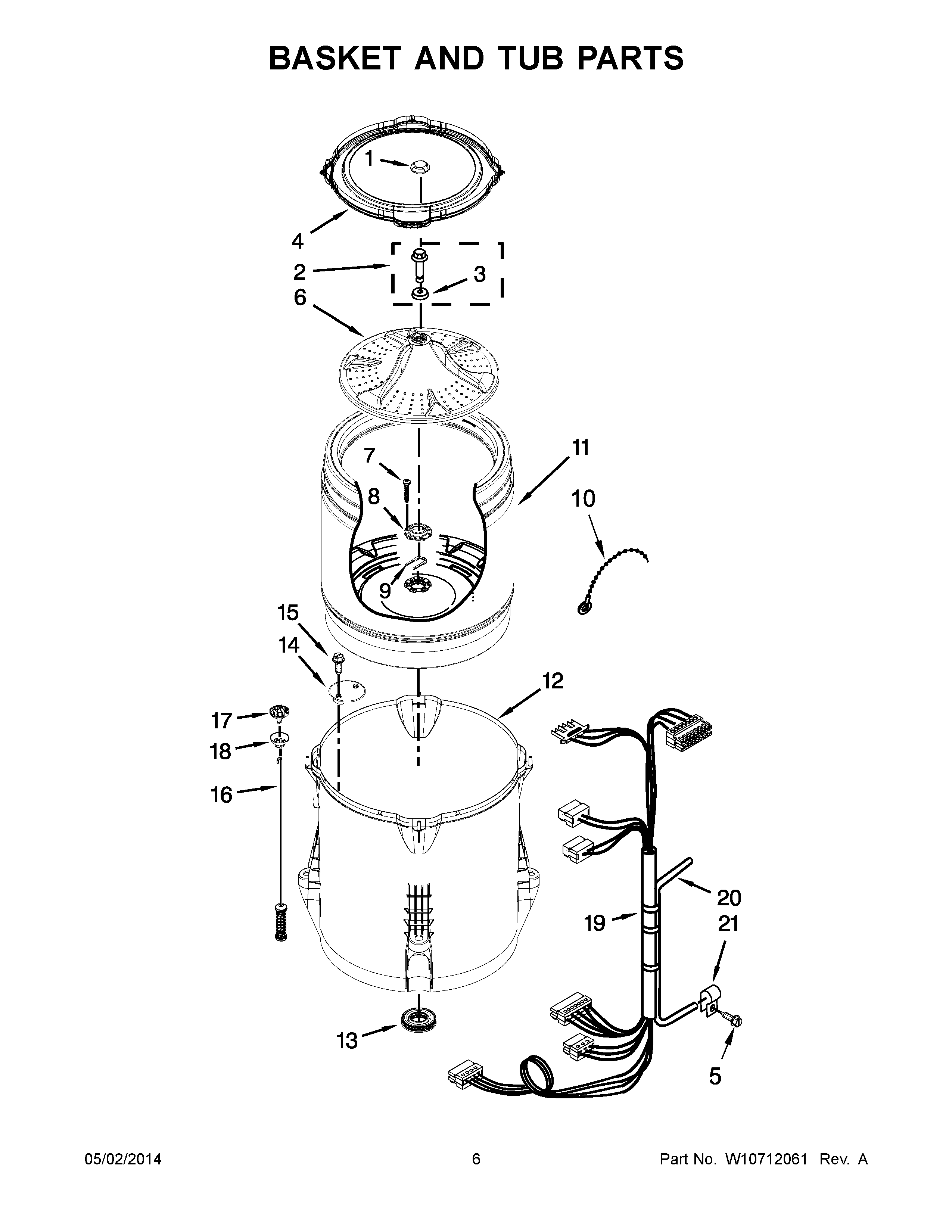 BASKET AND TUB PARTS

1
4
2
3
6
7
11
8
10
9
15
14
12
17
18
16
20
19
21
13
5

05/02/2014

6

Part No. W10712061 Rev. A