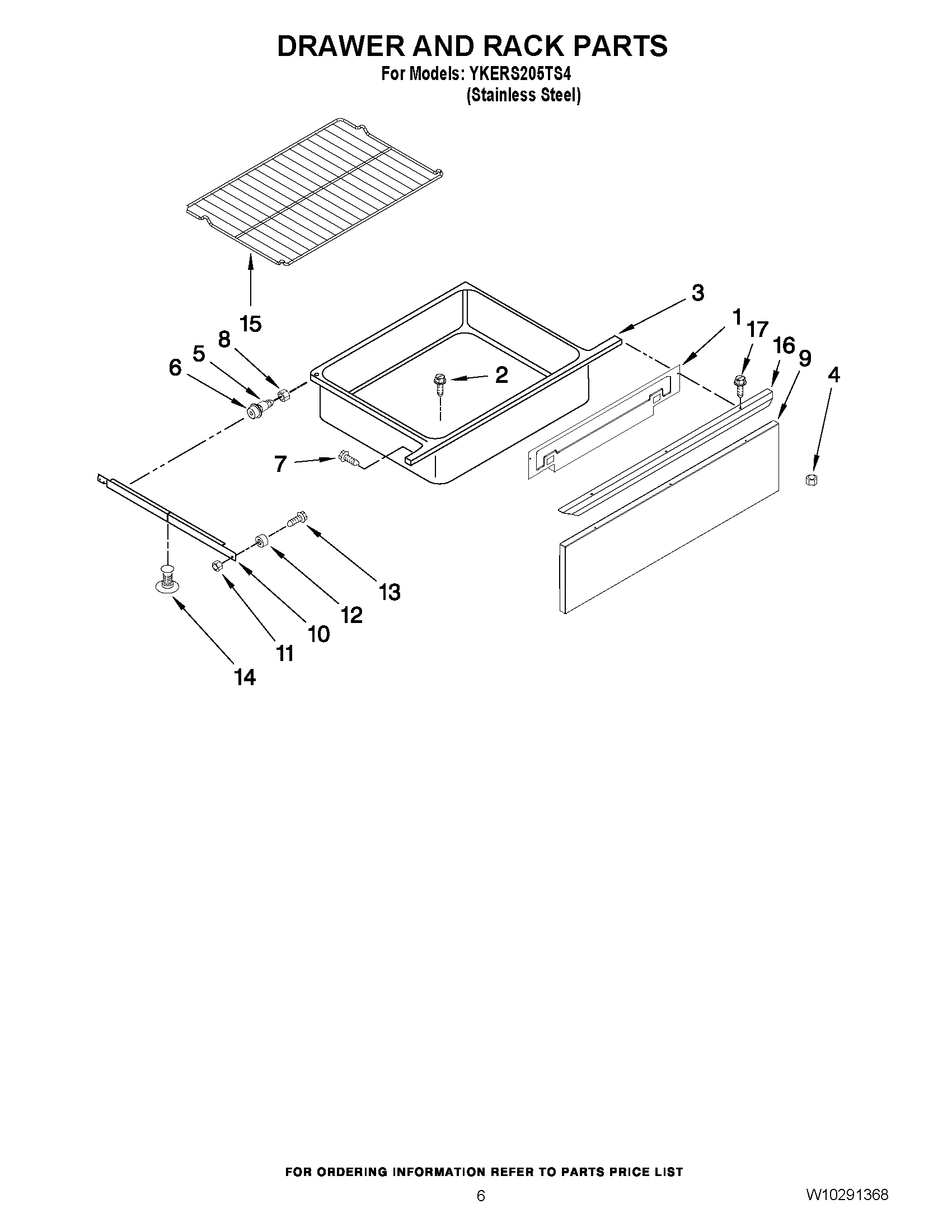 DRAWER AND RACK PARTS
For Models: YKERS205TS4
(Stainless Steel)

15
3
1
17
16
9
4
8
5
6
2
7
13
12
10
11
14

FOR ORDERING INFORMATION REFER TO PARTS PRICE LIST
6
W10291368