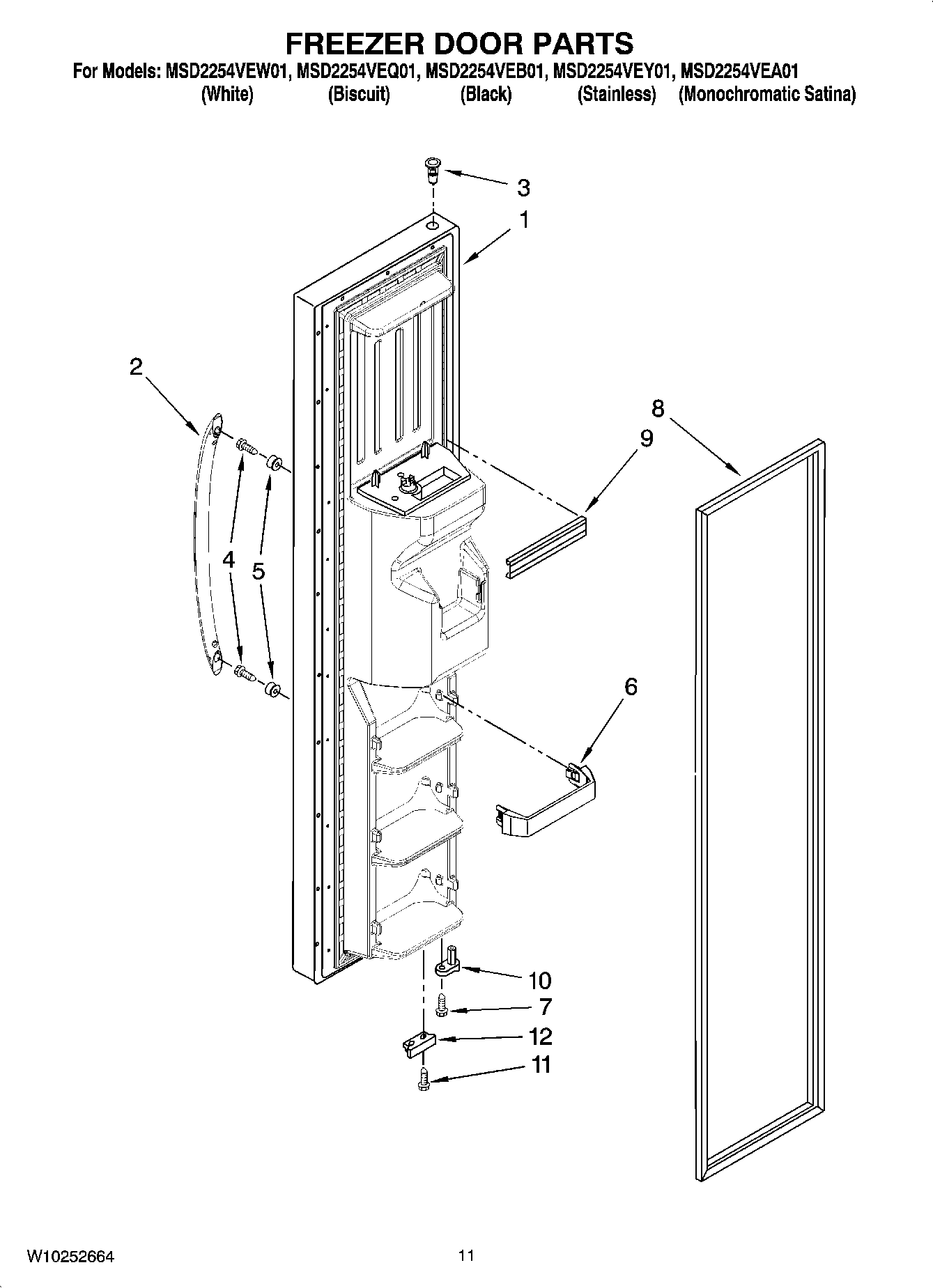 FREEZER DOOR PARTS

For Models: MSD2254VEW01, MSD2254VEQ01, MSD2254VEB01, MSD2254VEY01, MSD2254VEA01
(White) (Biscuit) (Black) (Stainless) (Monochromatic Satina)

3
1
2
8
9
4
5
6
10
7
12
11

W10252664
11