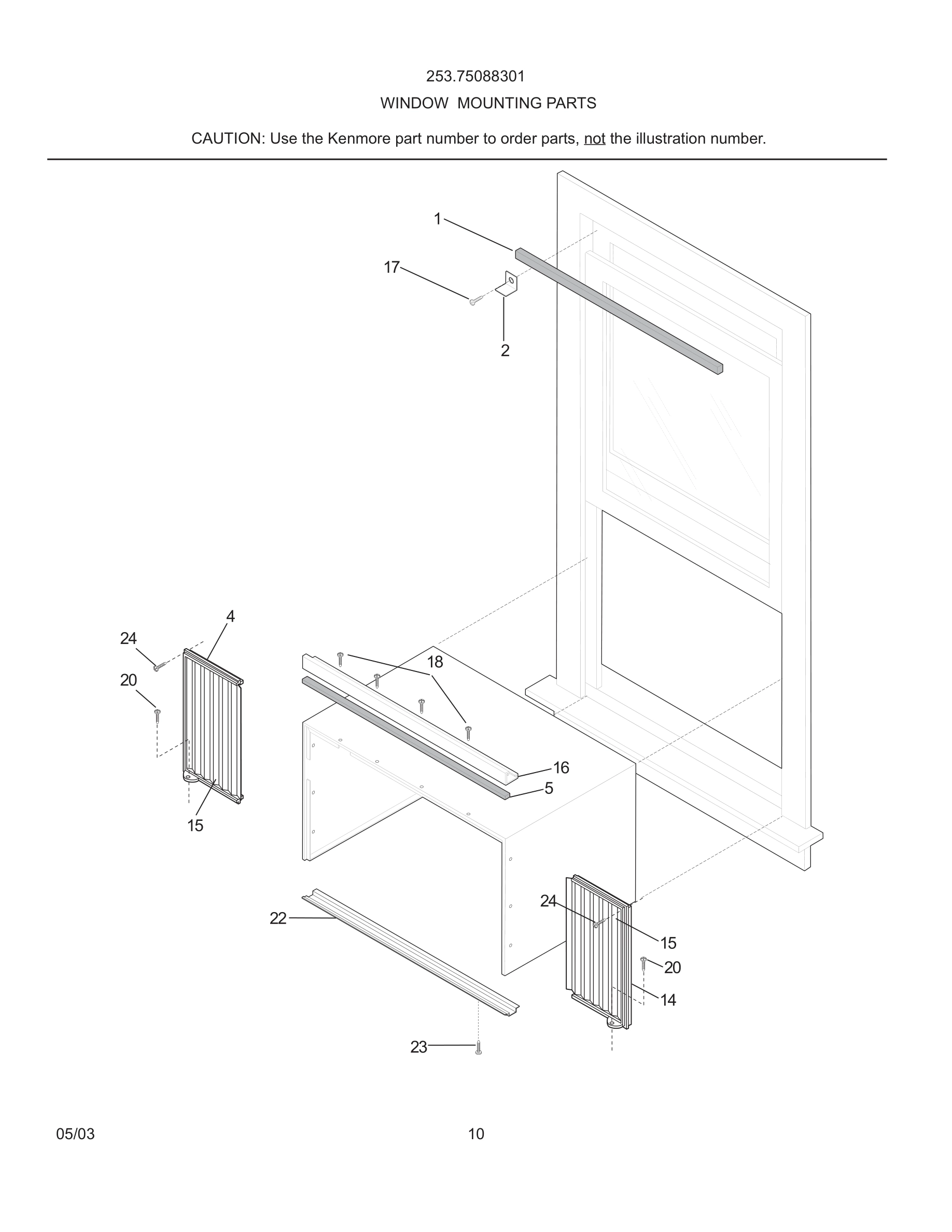 253.75088301

WINDOW MOUNTING PARTS

CAUTION: Use the Kenmore part number to order parts, not the illustration number.

1
17
2
4
24
20
18
16
5
15
22
24
15
20
14
23

05/03

10