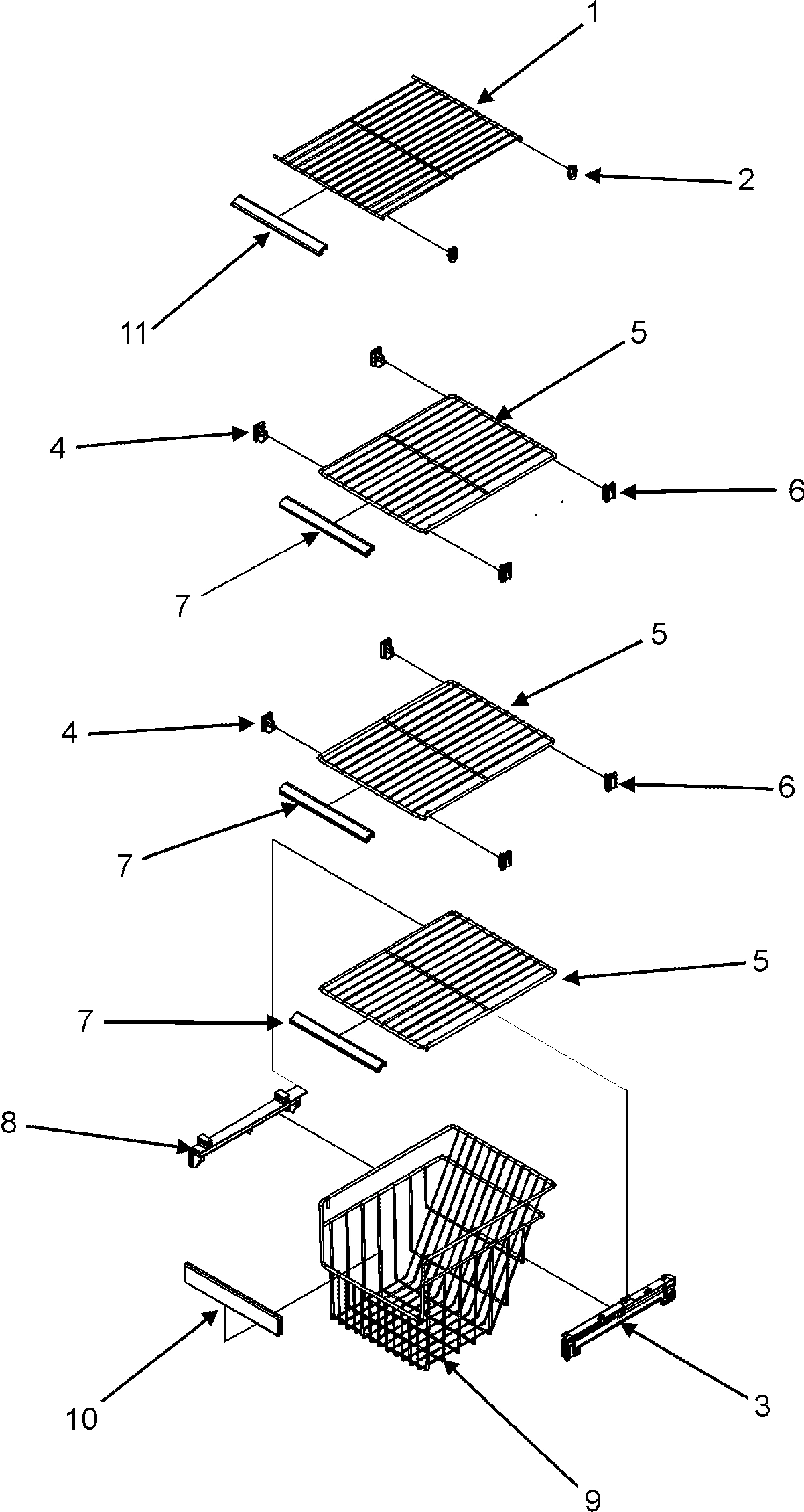 1
2
11
5
4
6
7
5
4
6
7
5
7
8
10
3
9