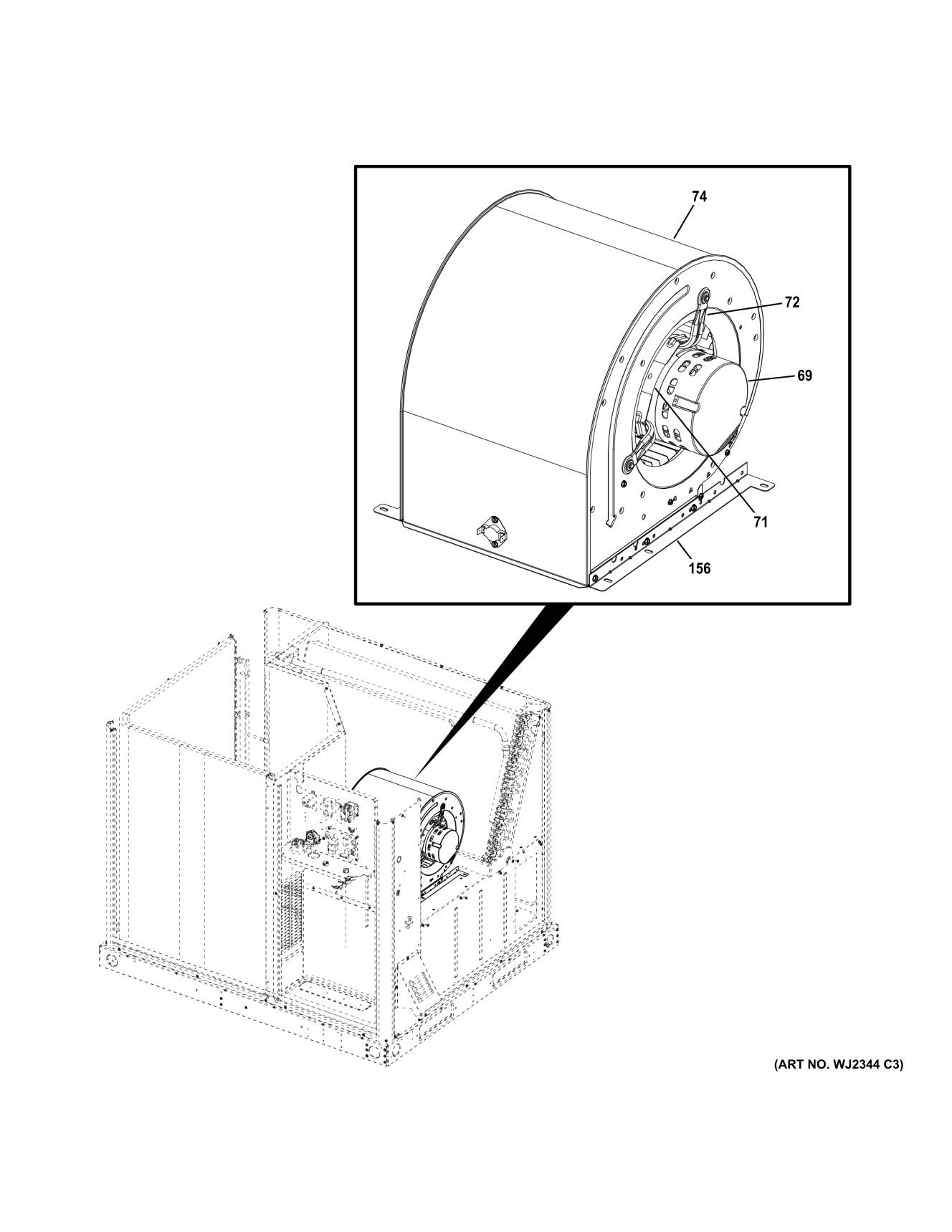 74
72
69
71
156

(ART NO. WJ2344 C3)