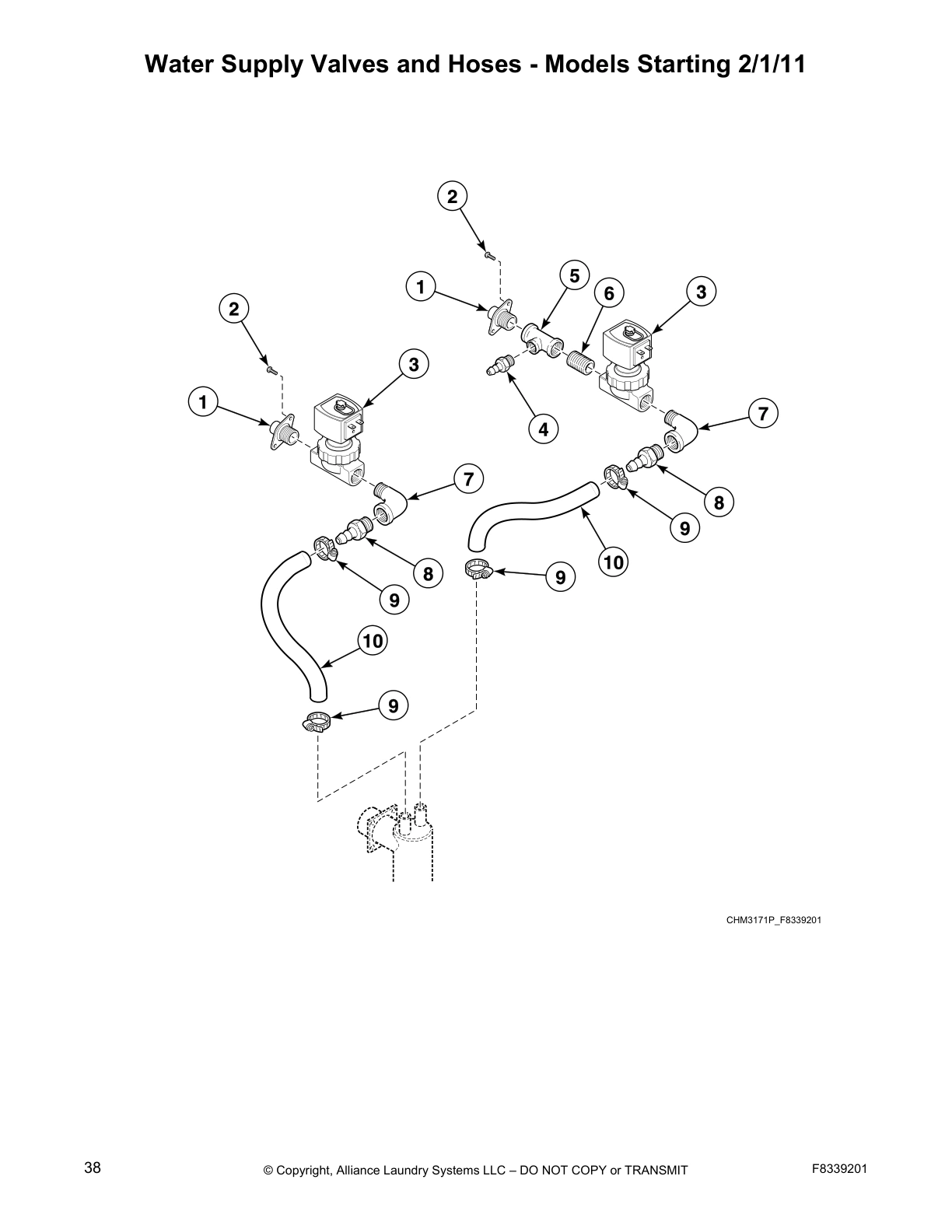 Water Supply Valves and Hoses - Models Starting 2/1/11

2

1

5

6

3

2

3

1

4

7

7

8

9

10

8

9

9

10

9

CHM3171P_F8339201

38

© Copyright, Alliance Laundry Systems LLC – DO NOT COPY or TRANSMIT

F8339201