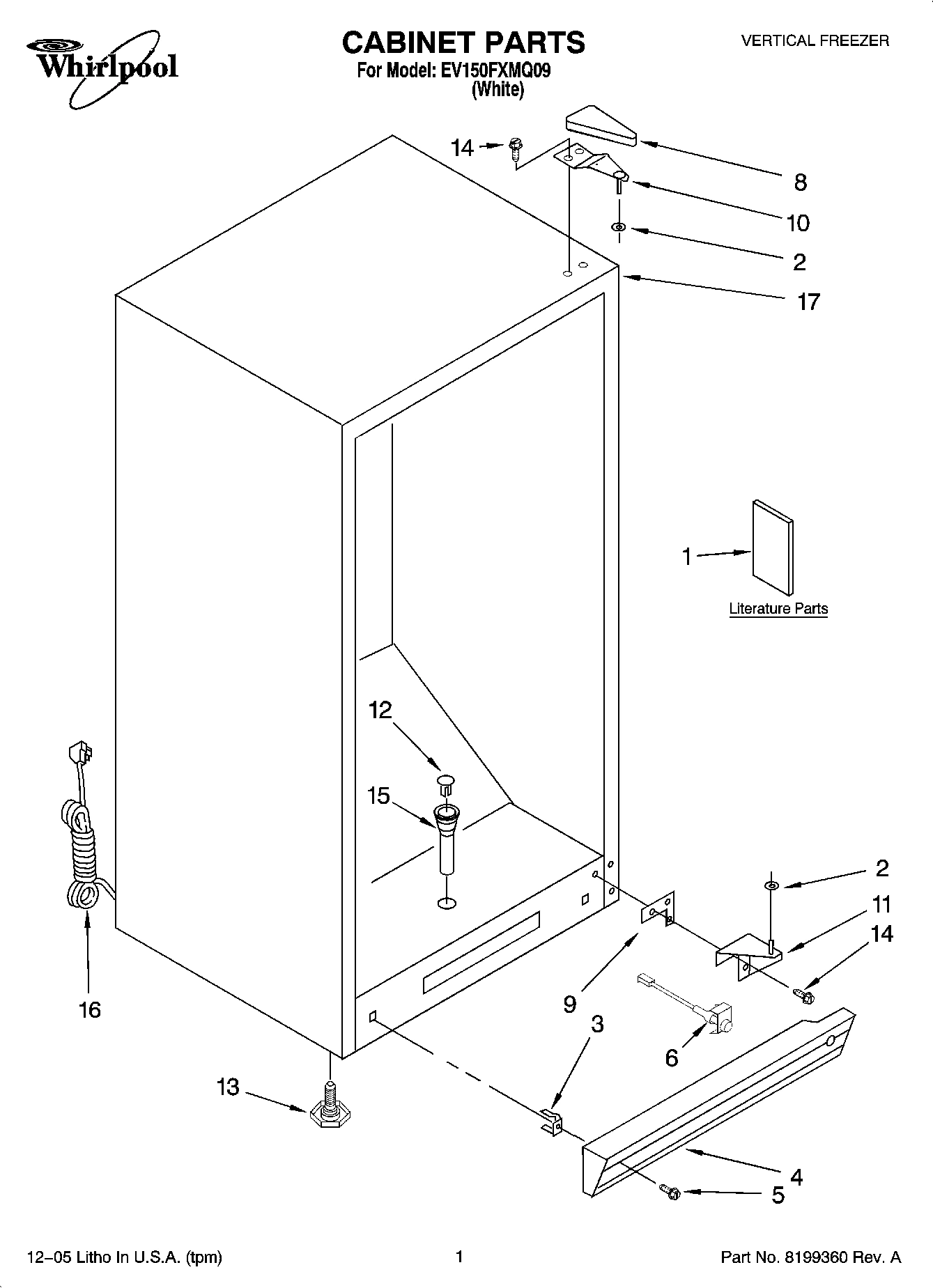 Whirlpool

CABINET PARTS
For Model: EV150FXMQ09
(White)

VERTICAL FREEZER

14
8
10
2
17
1
Literature Parts
12
15
16
2
11
14
9
3
6
13
4
5

12–05 Litho In U.S.A. (tpm)
1
Part No. 8199360 Rev. A