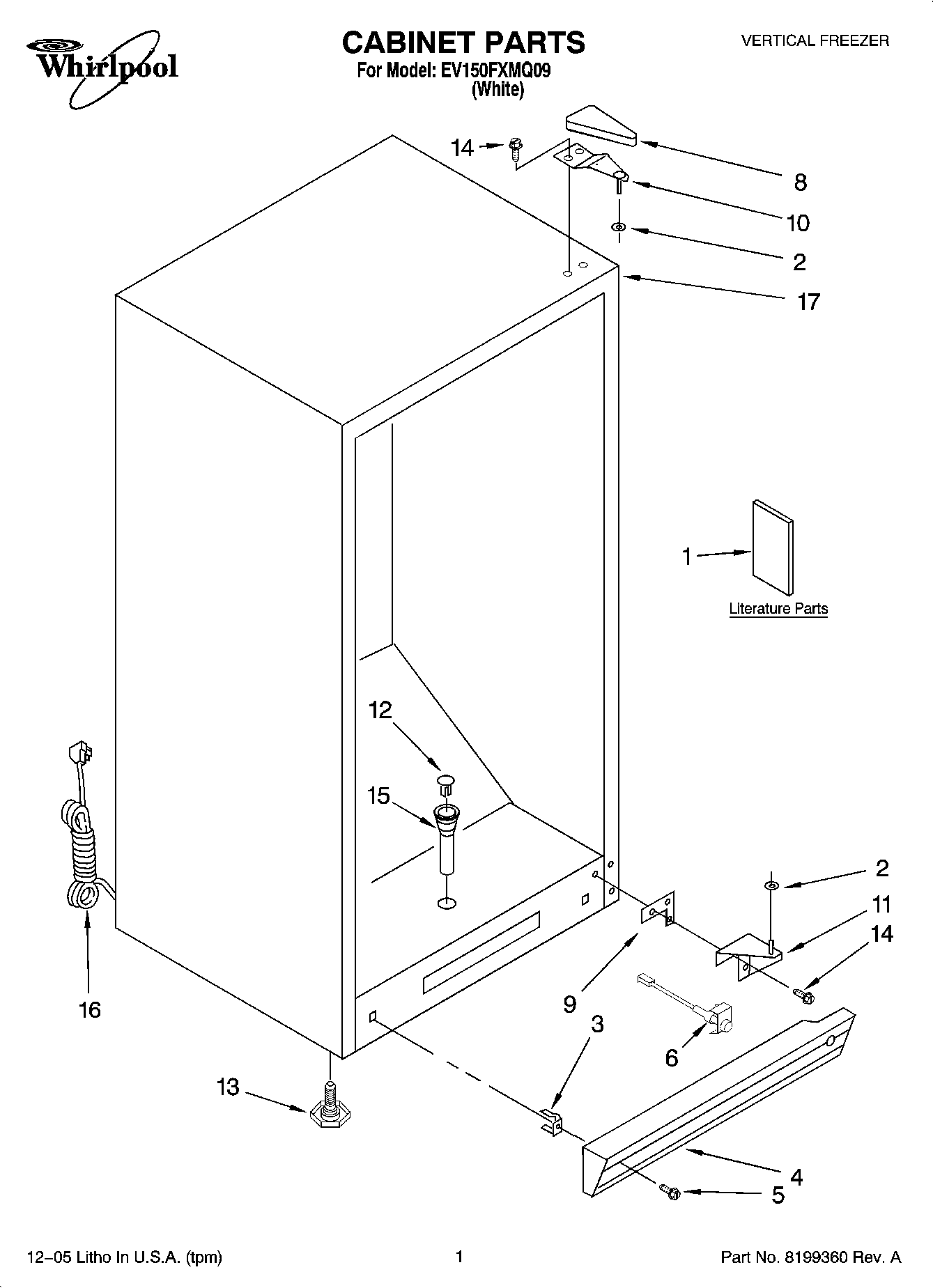 Whirlpool

CABINET PARTS
For Model: EV150FXMQ09
(White)

VERTICAL FREEZER

14
8
10
2
17
1
Literature Parts
12
15
2
11
14
16
9
3
6
13
4
5

12–05 Litho In U.S.A. (tpm)

1

Part No. 8199360 Rev. A