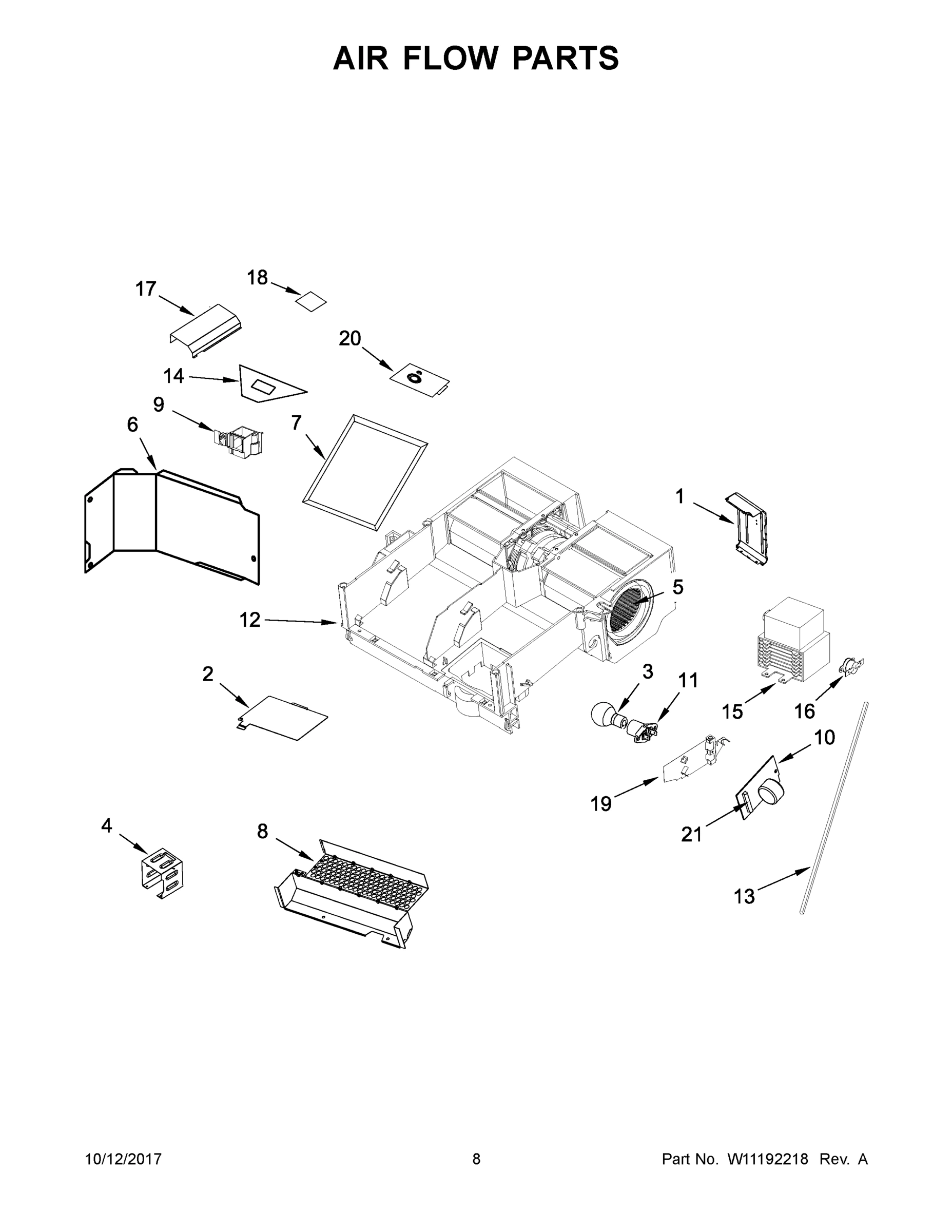 AIR FLOW PARTS

18
17
20
14
9
6
7
1
5
12
2
3
11
15
16
10
19
21
4
8
13

10/12/2017
8
Part No. W11192218 Rev. A