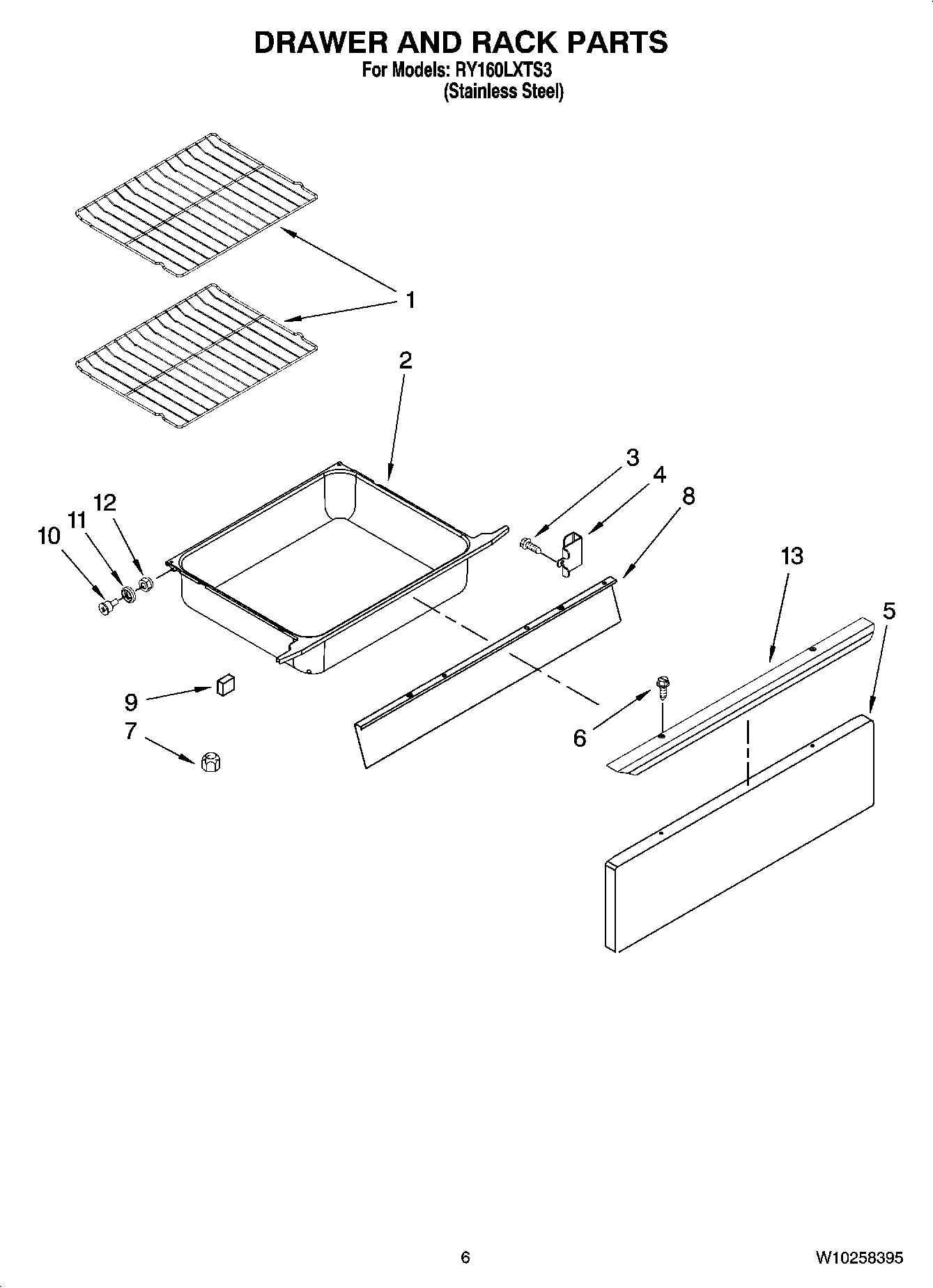 DRAWER AND RACK PARTS
For Models: RY160LXTS3
(Stainless Steel)

1
2
3
4
8
12
11
10
13
5
9
7
6

6

W10258395