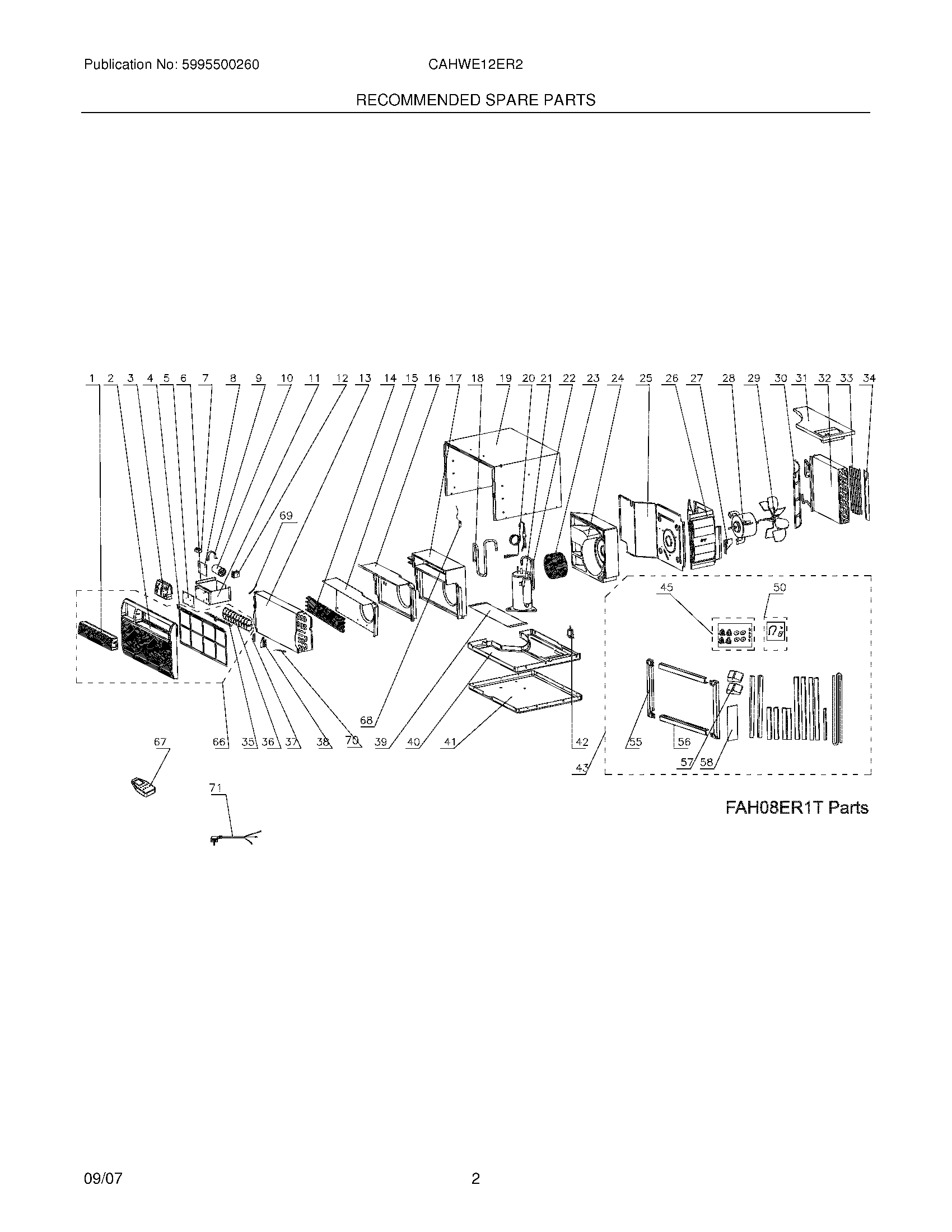 Publication No: 5995500260

CAHWE12ER2

RECOMMENDED SPARE PARTS

1 2 3 4 5 6 7 8 9 10 11 12 13 14 15 16 17 18 19 20 21 22 23 24 25 26 27 28 29 30 31 32 33 34

69

45

50

68

67

66 35 36 37 38 70 39 40 41

42

43

55

56

57 58

71

FAH08ER1T Parts

09/07

2