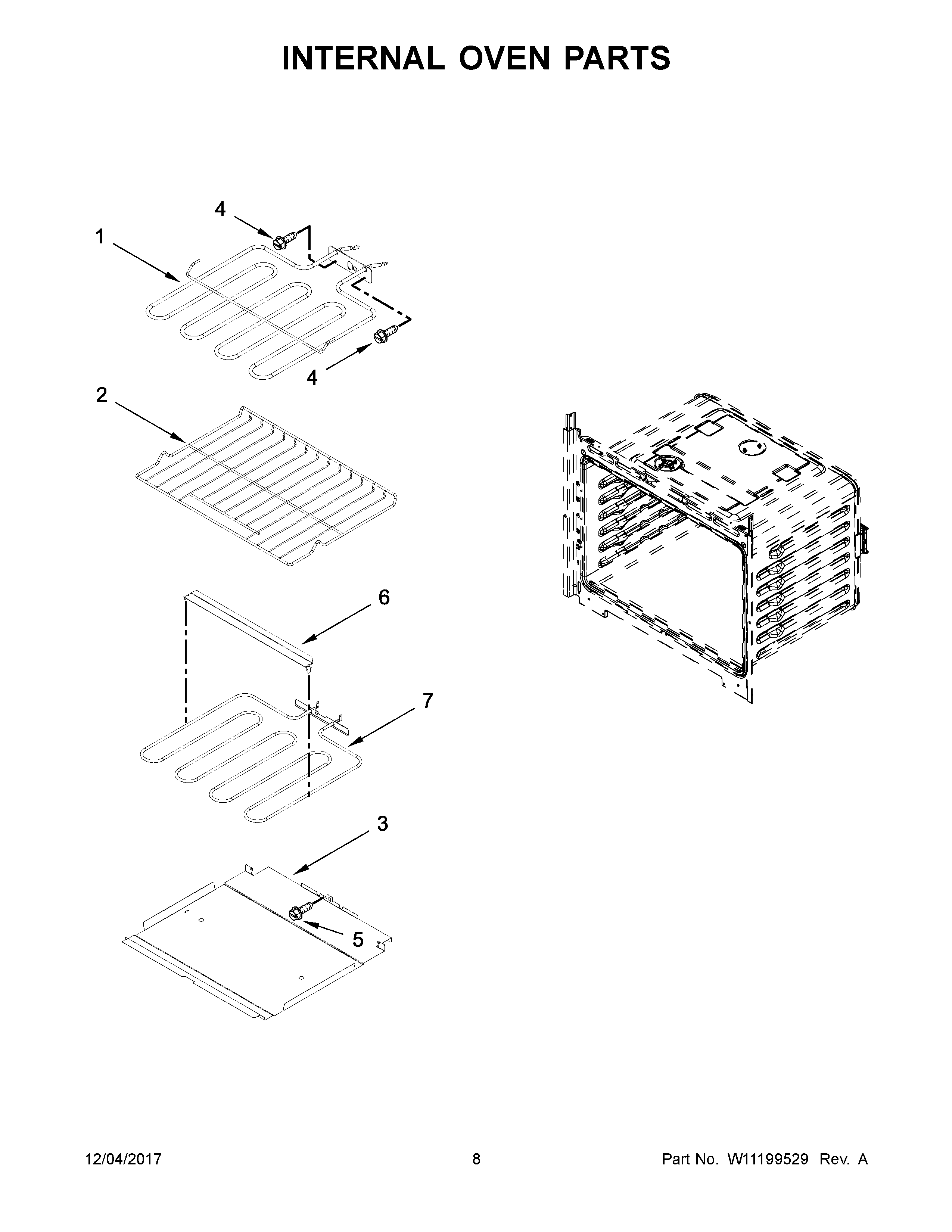 INTERNAL OVEN PARTS

4
1
4
2
6
7
3
5

12/04/2017
8
Part No. W11199529 Rev. A