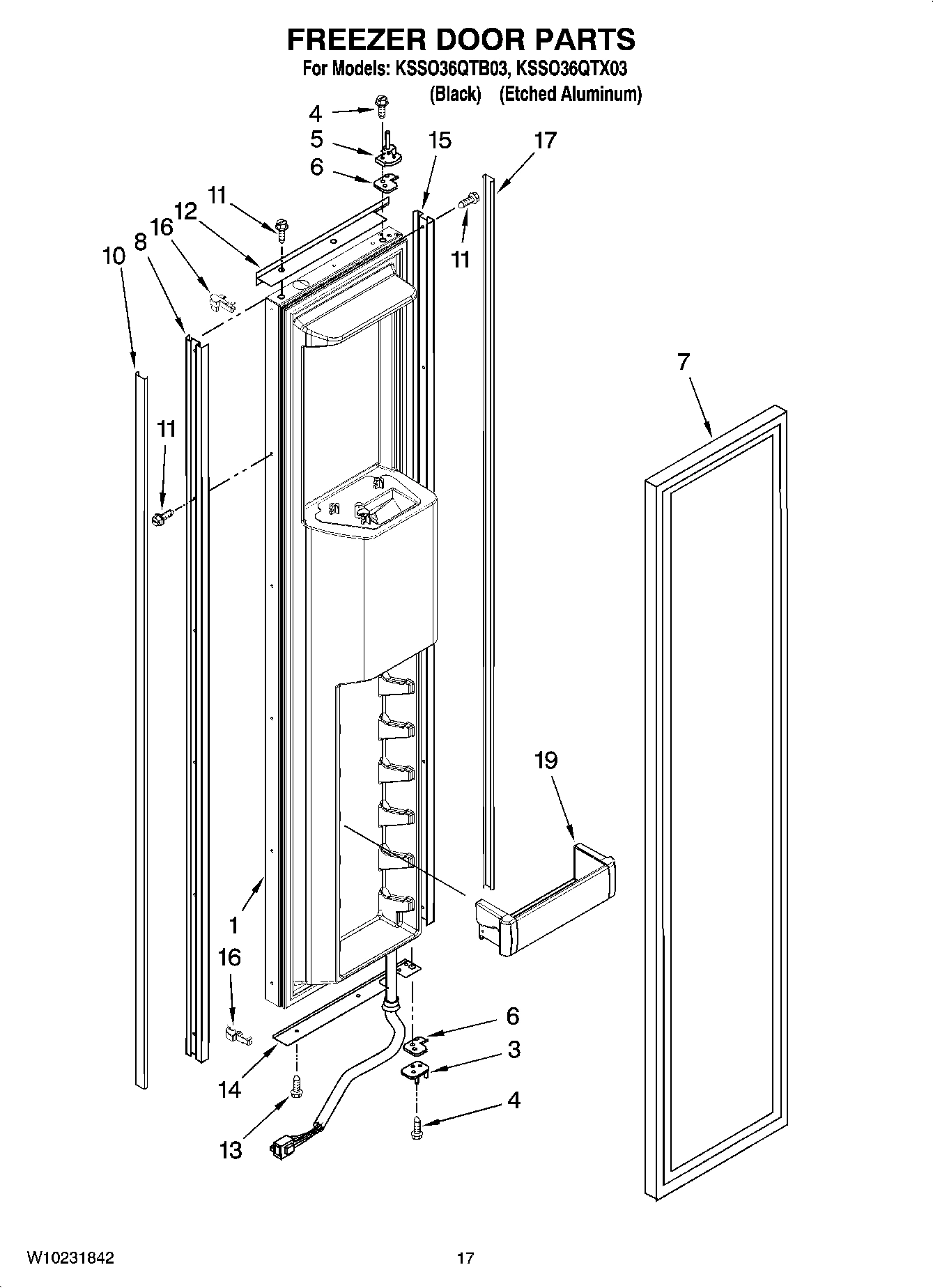 FREEZER DOOR PARTS
For Models: KSSO36QTB03, KSSO36QTX03
(Black) (Etched Aluminum)

4
5
6
15
17
11
12
16
8
10
11
11
7
19
1
16
6
3
14
4
13

W10231842
17