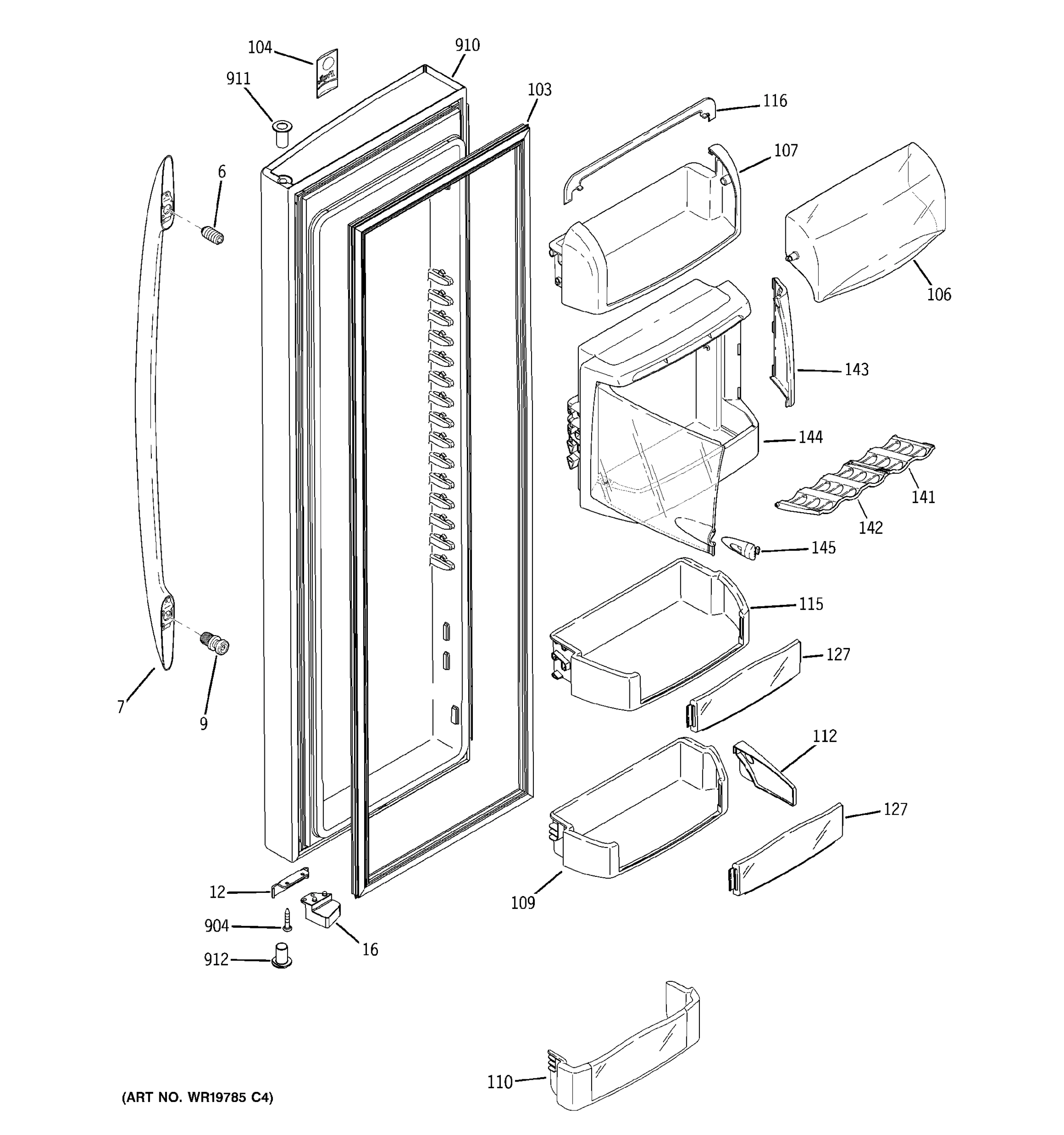 104
910
911
103
116
107
6
106
143
144
141
142
145
115
127
7
9
112
127
12
109
904
16
912
110
(ART NO. WR19785 C4)