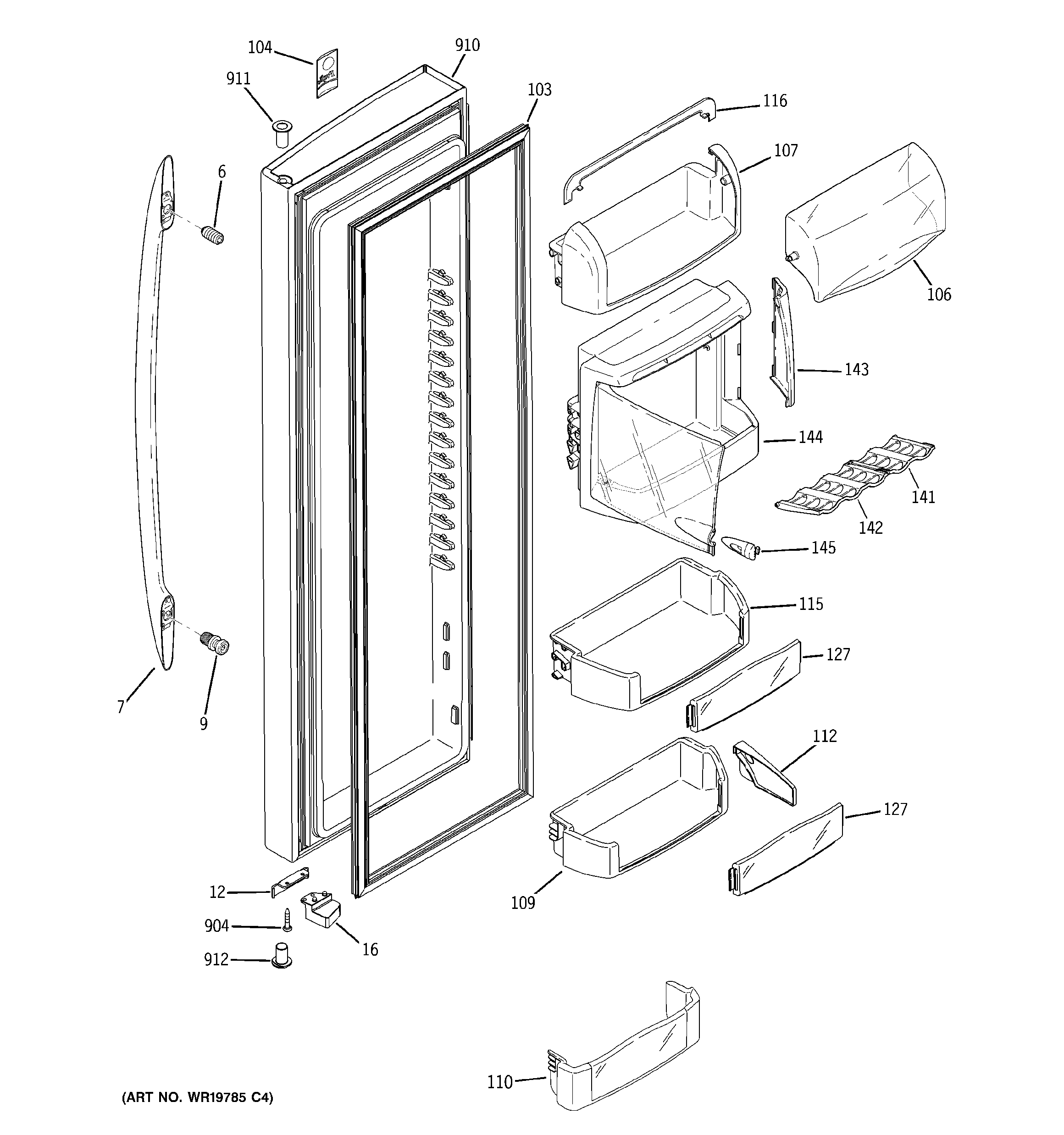 104
910
911
103
116
107
6
106
143
144
141
142
145
115
127
7
9
112
127
12
109
904
16
912
110
(ART NO. WR19785 C4)