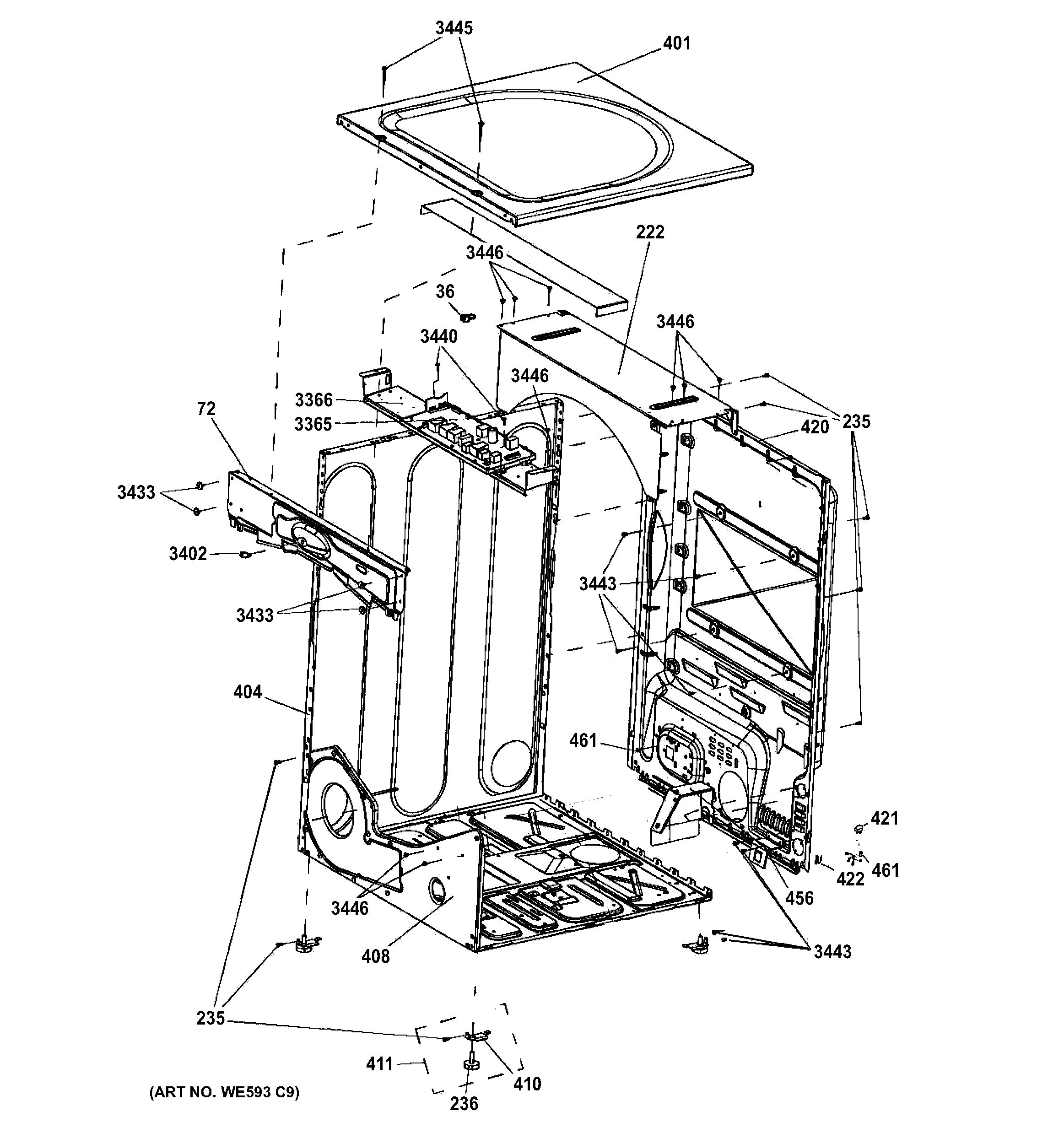 3445
401
222
3446
36
3446
3440
3446
3366
3365
72
420
235
3433
3402
3443
3433
404
461
421
461
422
456
3446
408
3443
235
411
410
236
(ART NO. WE593 C9)