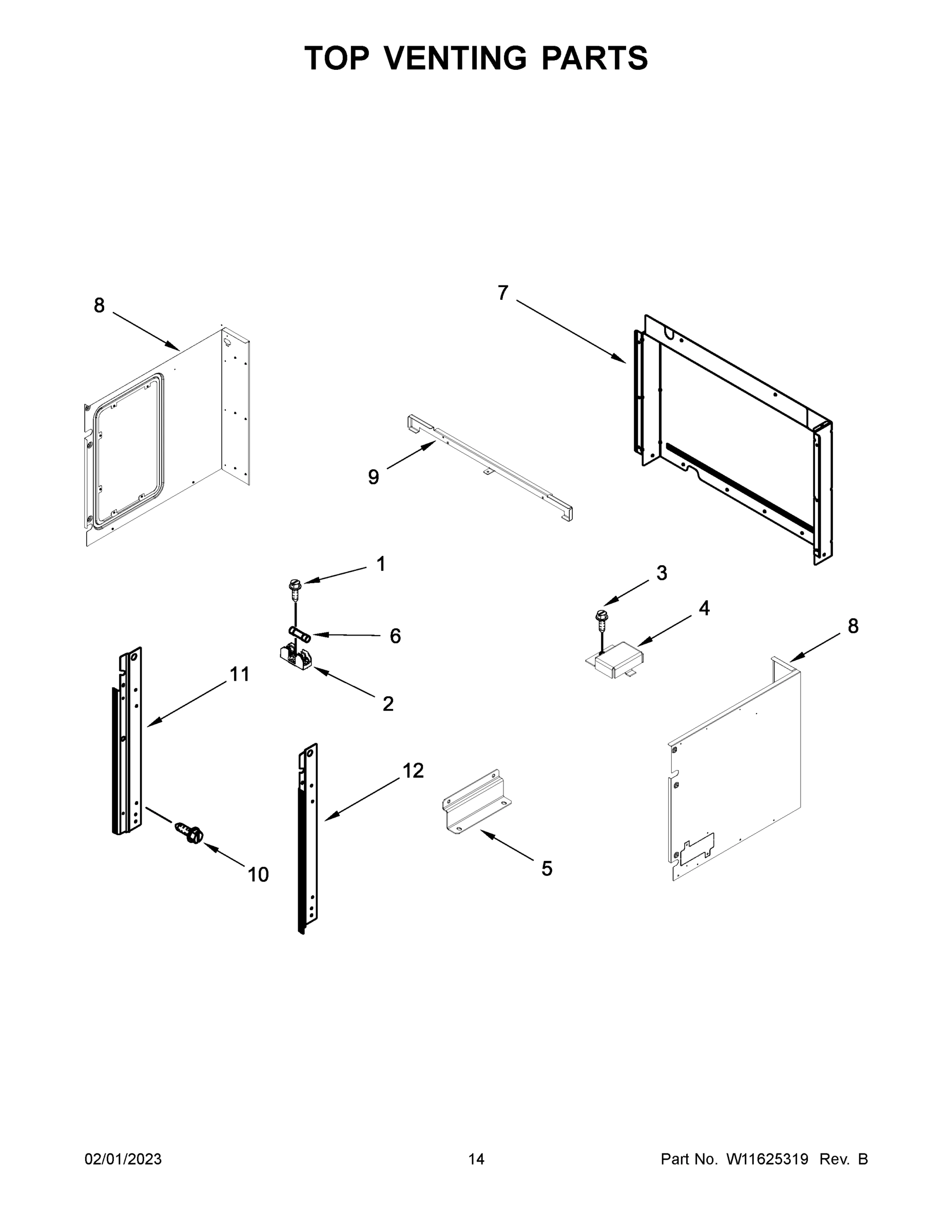 TOP VENTING PARTS

8

7

9

1

3

4

6

8

11

2

12

10

5

02/01/2023

14

Part No. W11625319 Rev. B