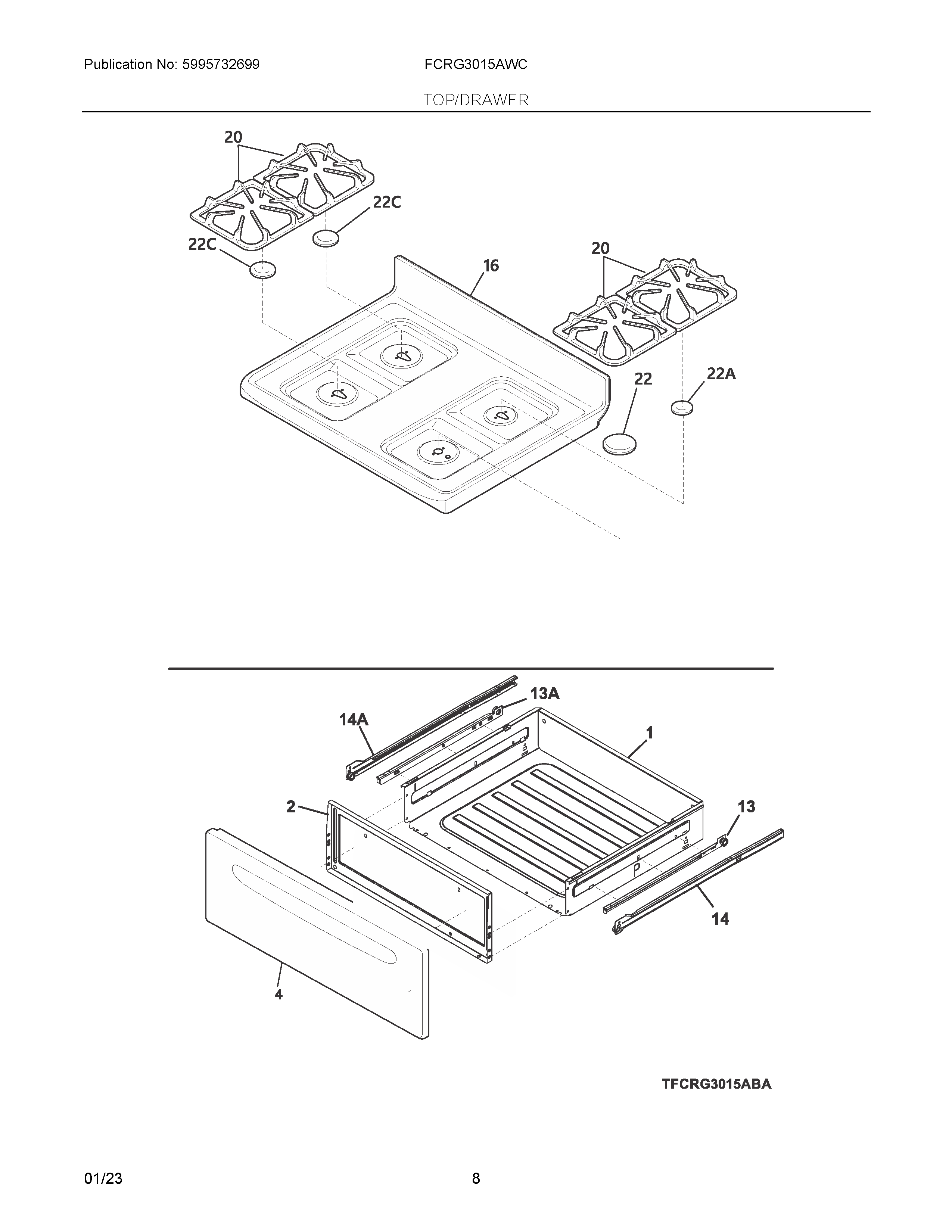 Publication No: 5995732699

FCRG3015AWC

TOP/DRAWER

20

22C

22C

16

20

22

22A

13A

14A

1

2

13

14

4

TFCRG3015ABA

01/23

8