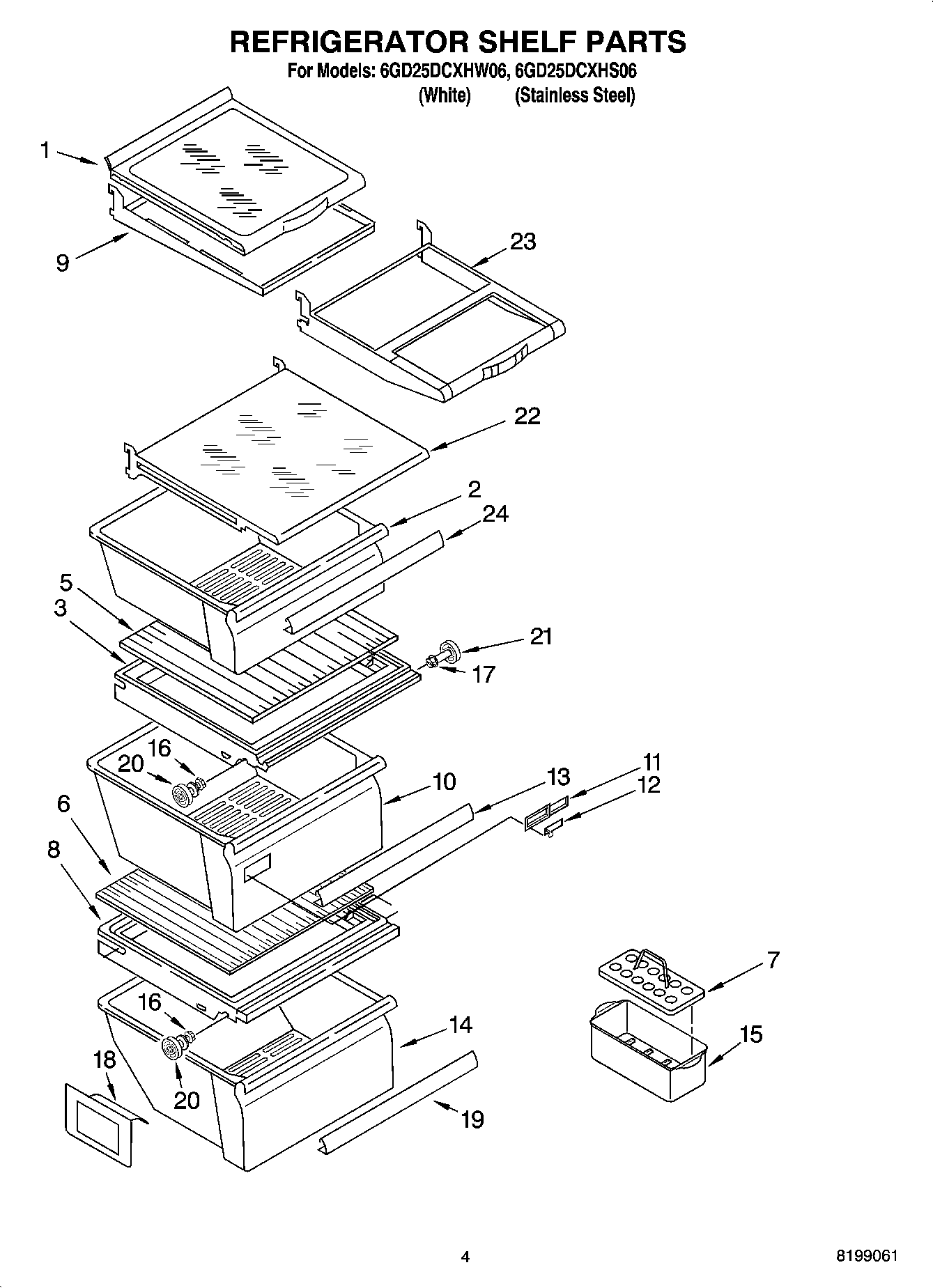 REFRIGERATOR SHELF PARTS

For Models: 6GD25DCXHW06, 6GD25DCXHS06
(White) (Stainless Steel)

1
9
23
22
2
24
5
3
21
17
16
20
10
13
11
12
6
8
7
15
16
14
18
20
19

4

8199061