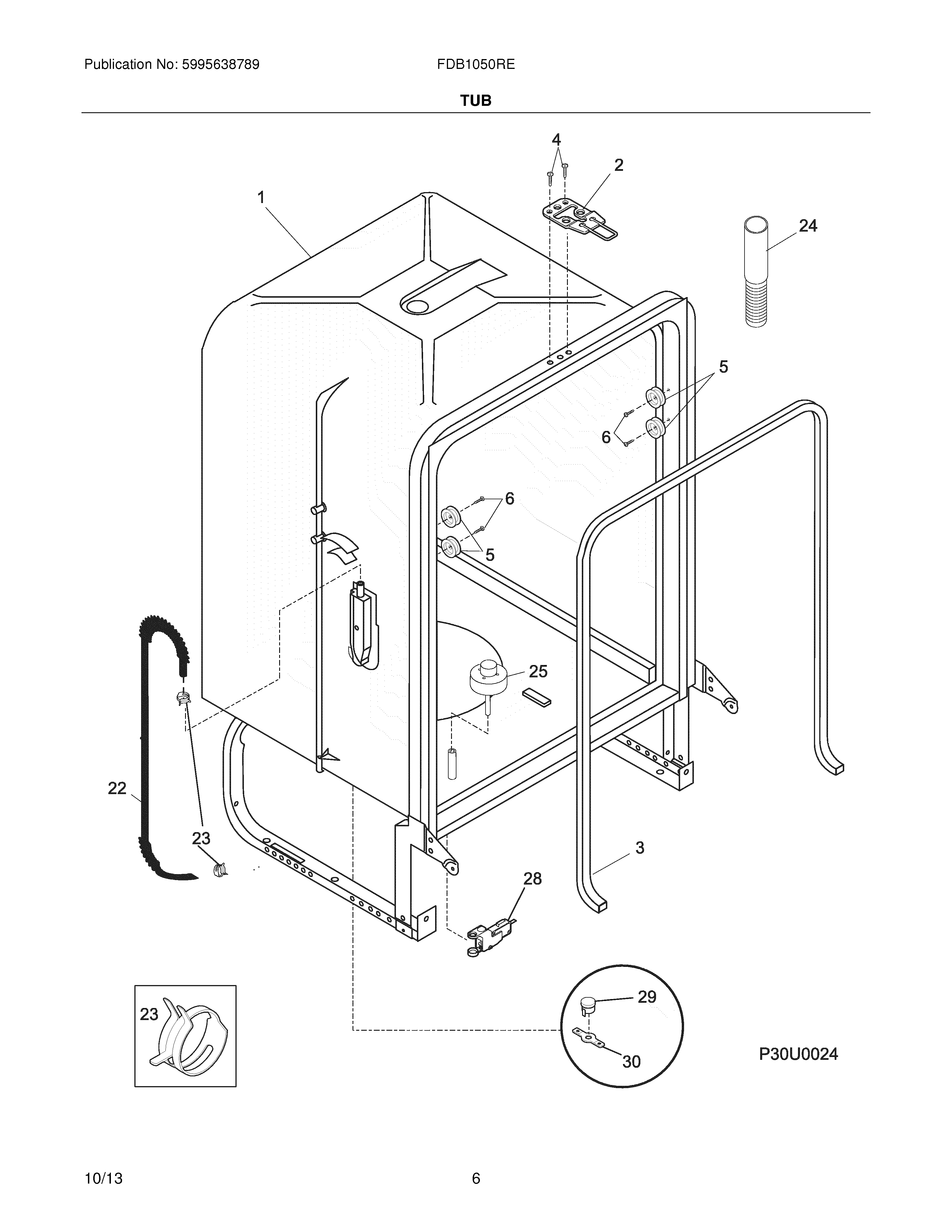 Publication No: 5995638789 FDB1050RE

TUB

4
2
1
24
5
6
6
5
25
22
23
3
28
23
29
30
P30U0024

10/13 6