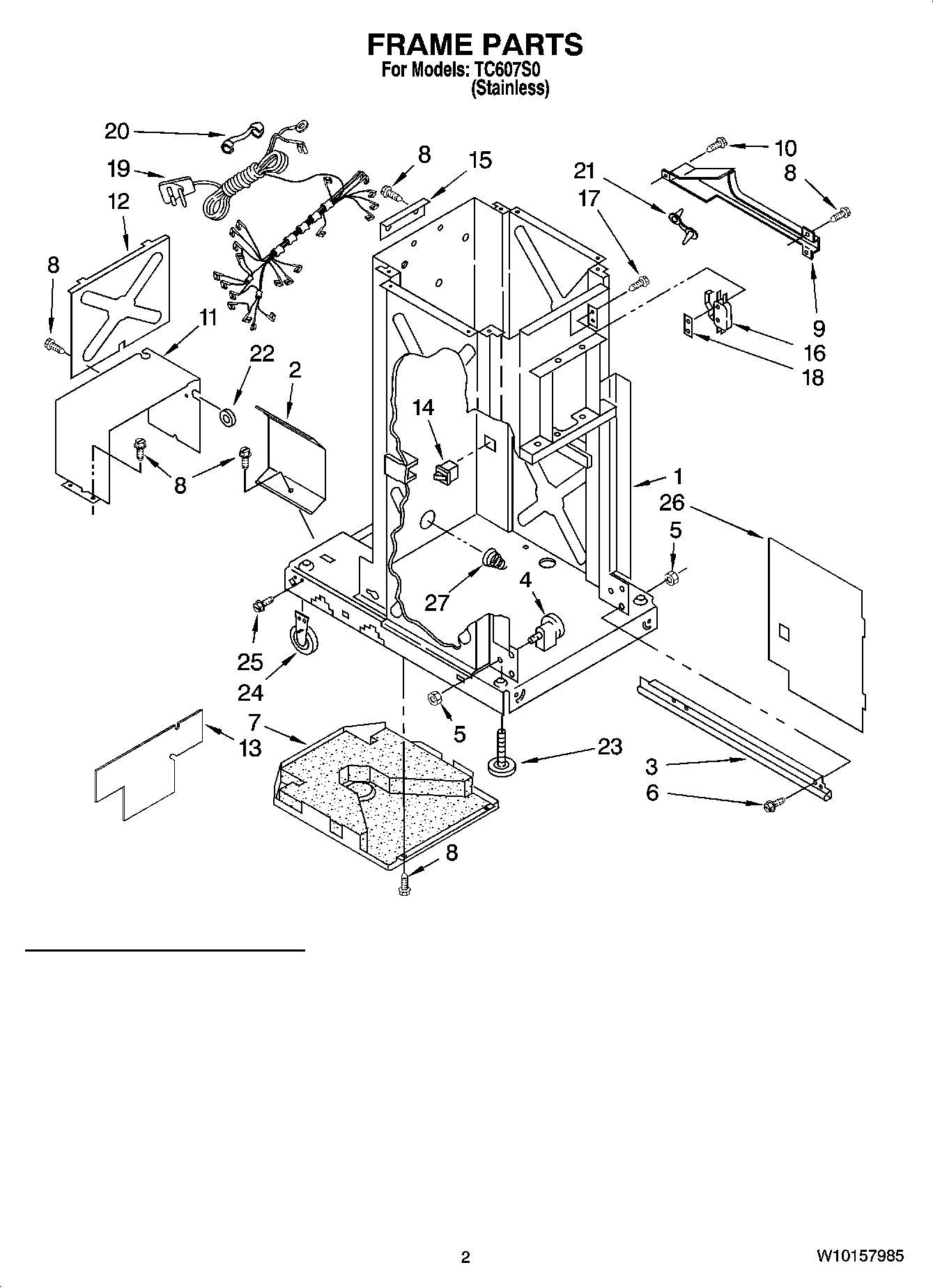 FRAME PARTS
For Models: TC607S0
(Stainless)

20
19
12
8
8
15
21
17
10
8
9
16
18
11
22
2
14
8
1
26
5
27
4
25
24
5
7
13
23
3
6
8

2

W10157985