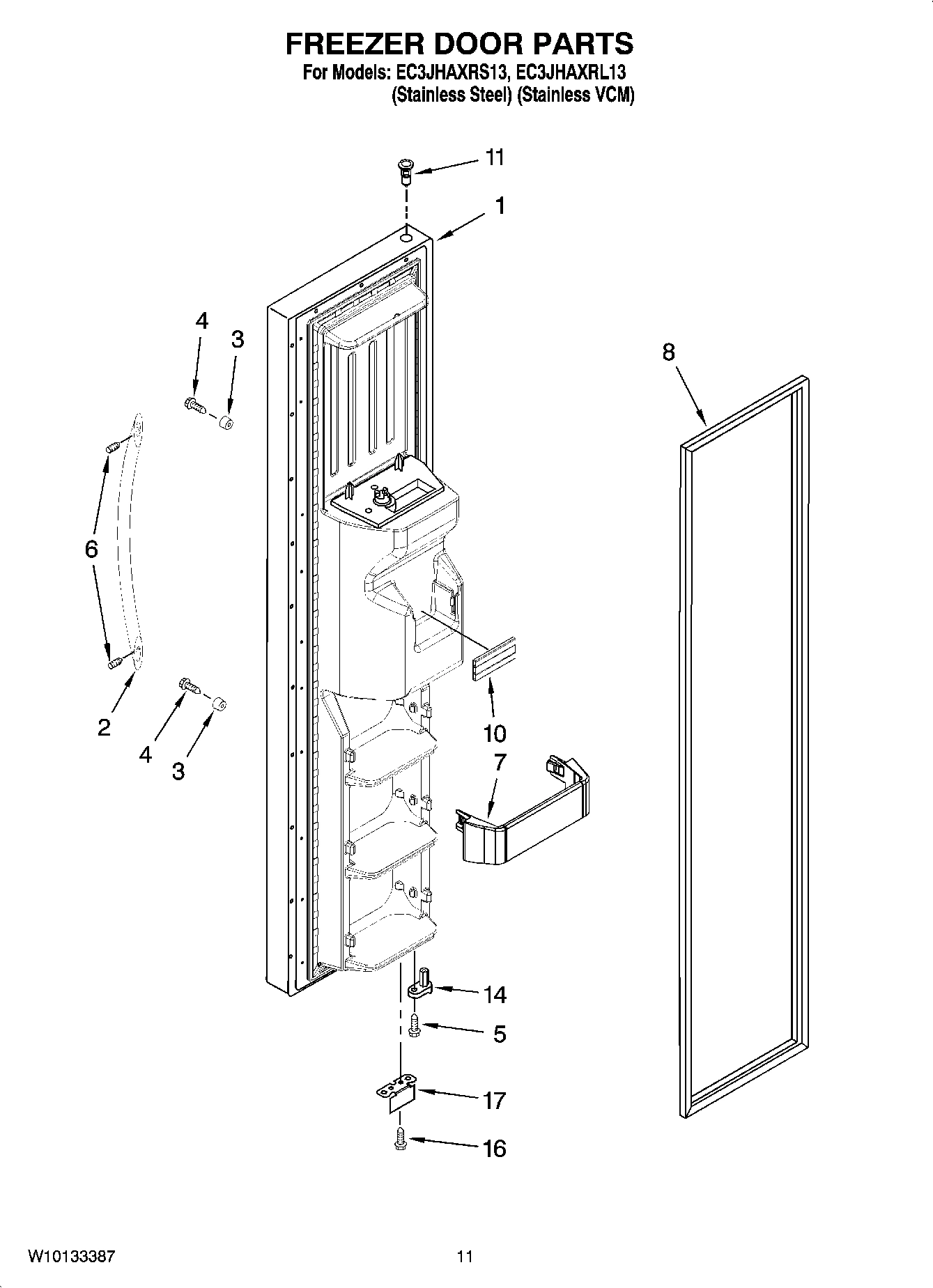 FREEZER DOOR PARTS
For Models: EC3JHAXRS13, EC3JHAXRL13
(Stainless Steel) (Stainless VCM)

11
1
4
3
8
6
2
4
3
10
7
14
5
17
16

W10133387

11