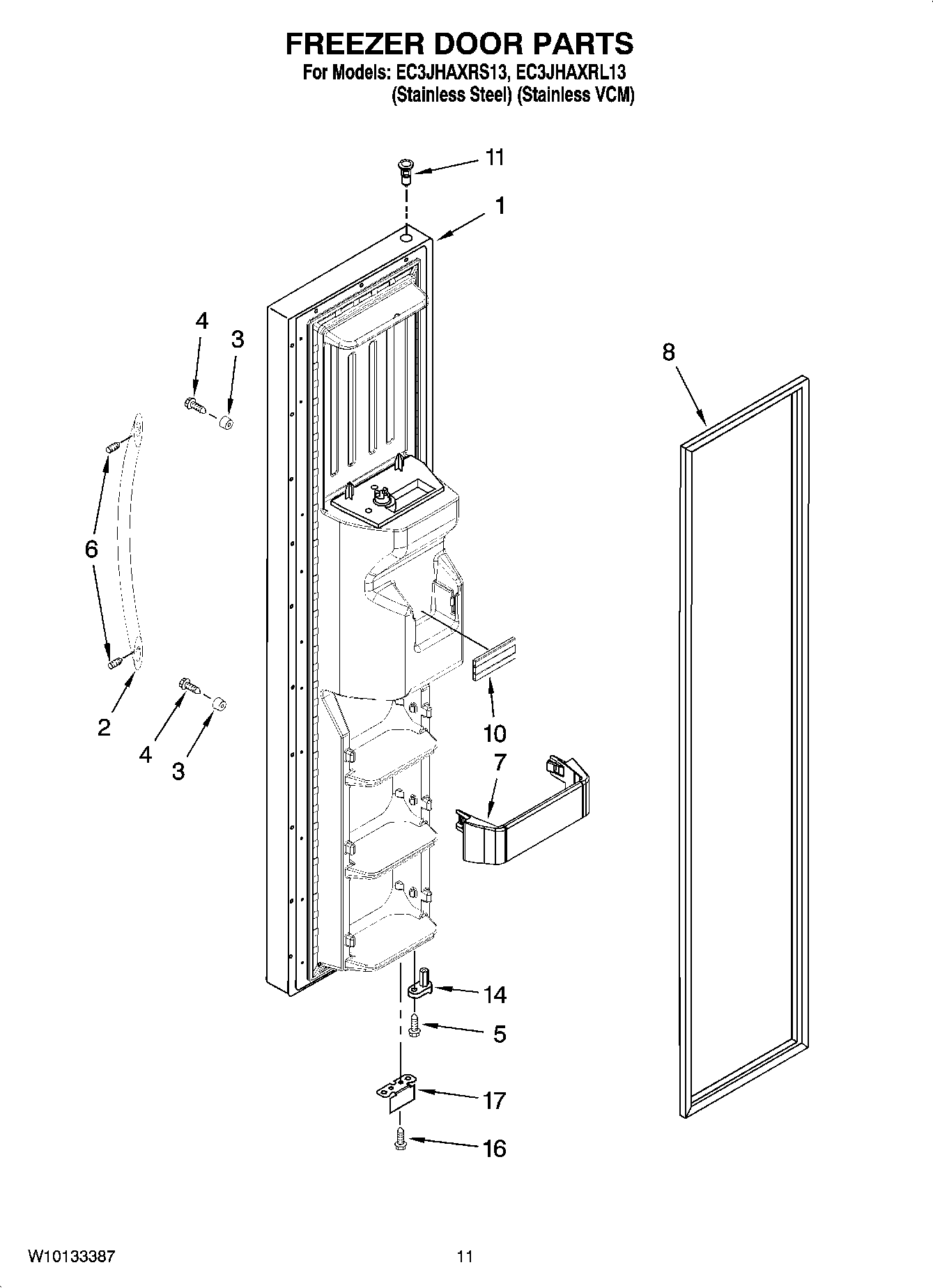 FREEZER DOOR PARTS
For Models: EC3JHAXRS13, EC3JHAXRL13
(Stainless Steel) (Stainless VCM)

11
1
4
3
8
6
2
4
3
10
7
14
5
17
16

W10133387
11