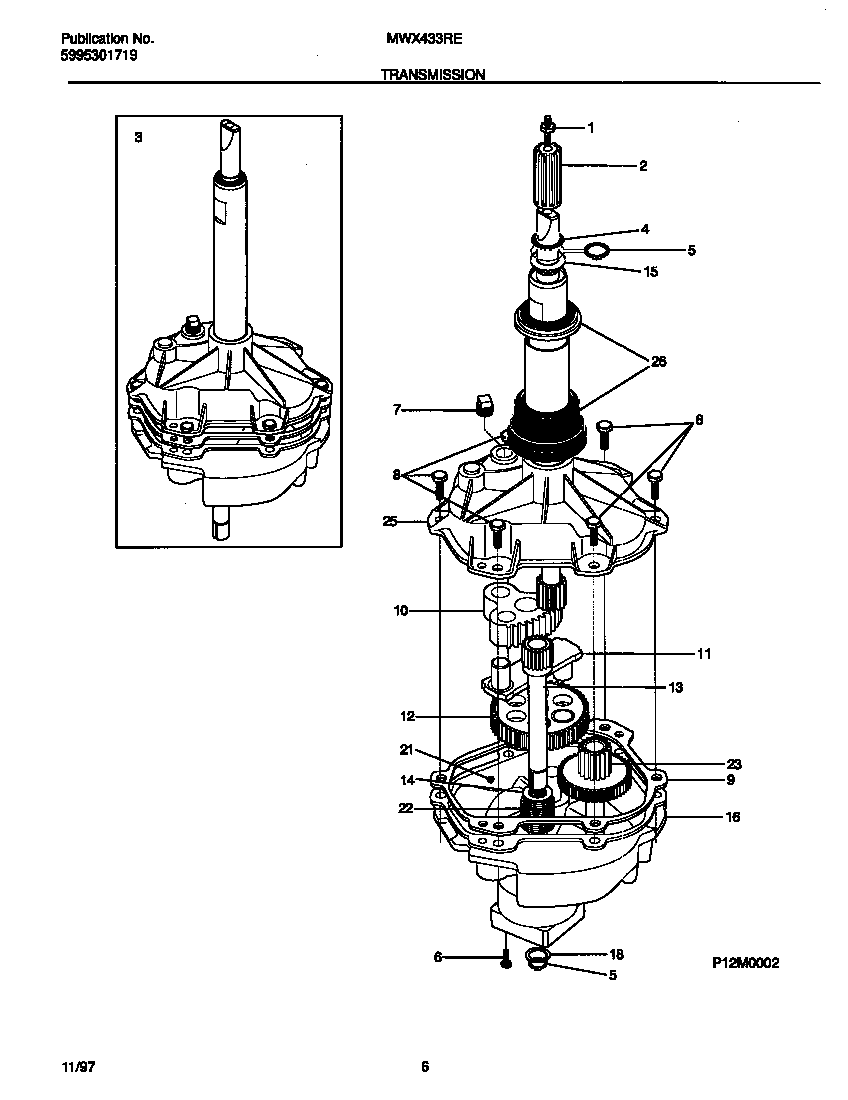 Publication No.
5995301719

MWX433RE

TRANSMISSION

3

1
2
4
5
15
26
7
8
8
25
10
11
13
12
21
14
22
23
9
16
6
18
5

P12M0002

11/97

6