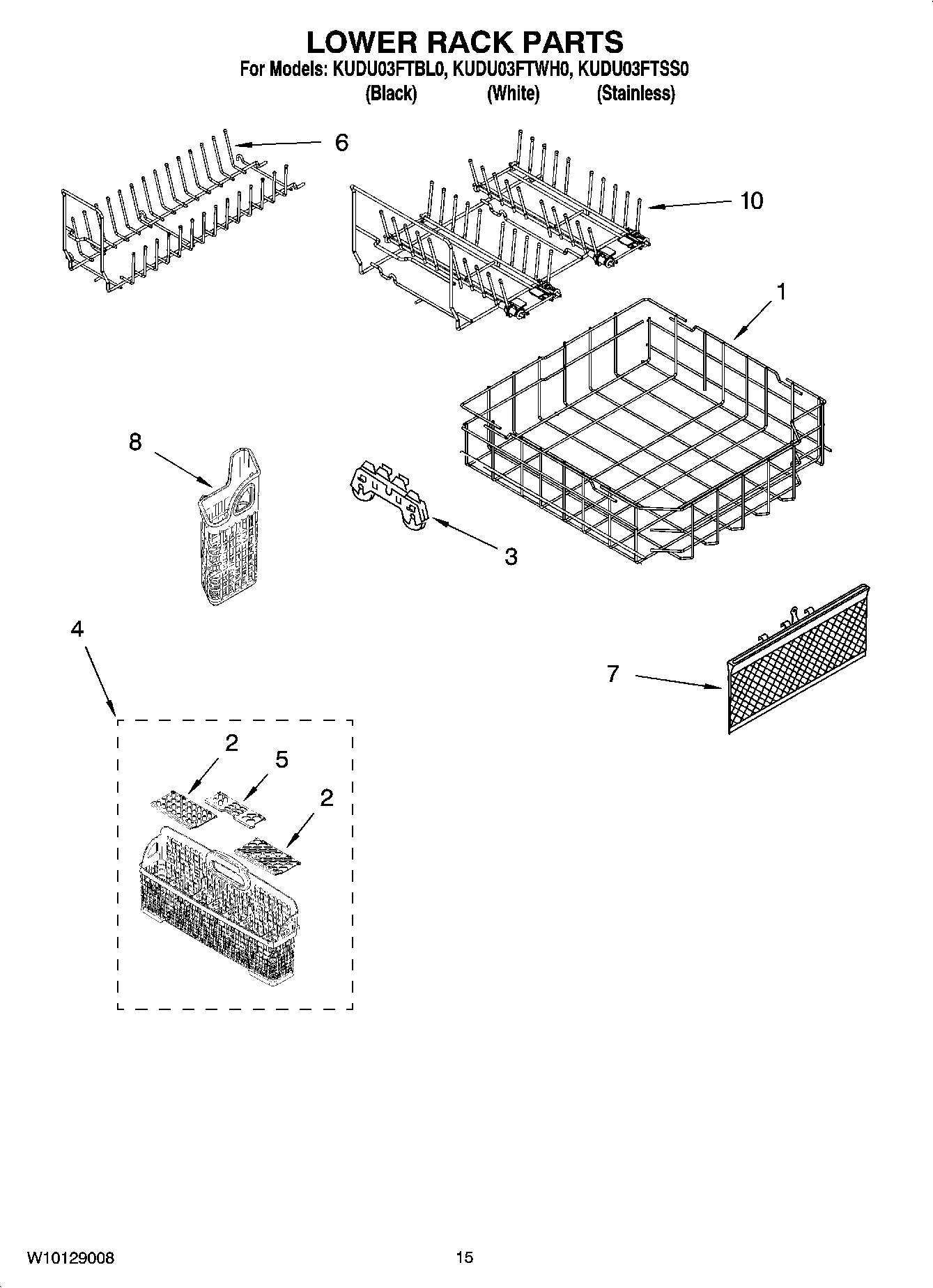 LOWER RACK PARTS
For Models: KUDU03FTBL0, KUDU03FTWH0, KUDU03FTSS0
(Black) (White) (Stainless)

6

10

1

8

3

4

7

2

5

2

W10129008

15