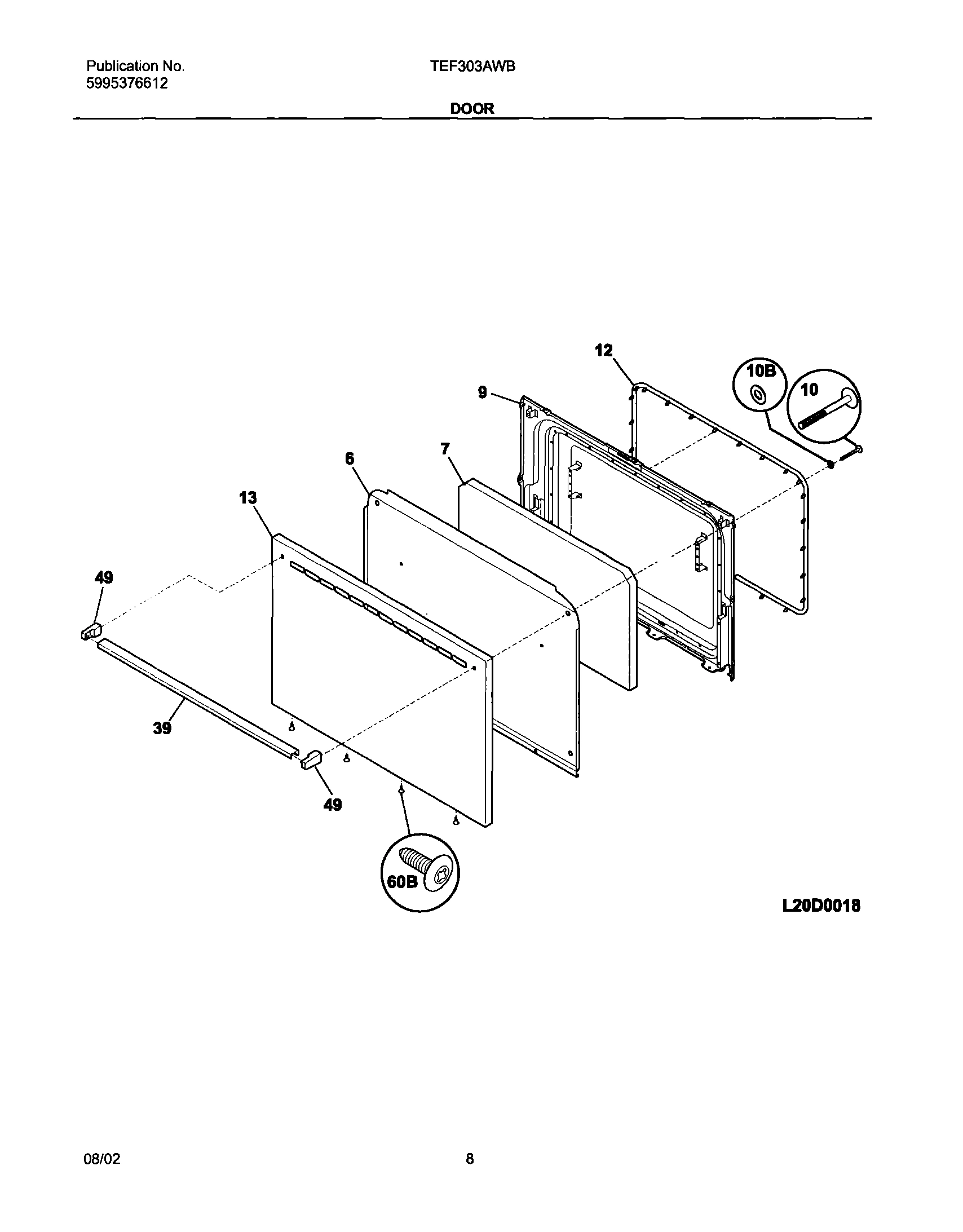 Publication No.
5995376612

TEF303AWB

DOOR

12
10B
10
9
7
6
13
49
39
49
60B

L20D0018

08/02

8