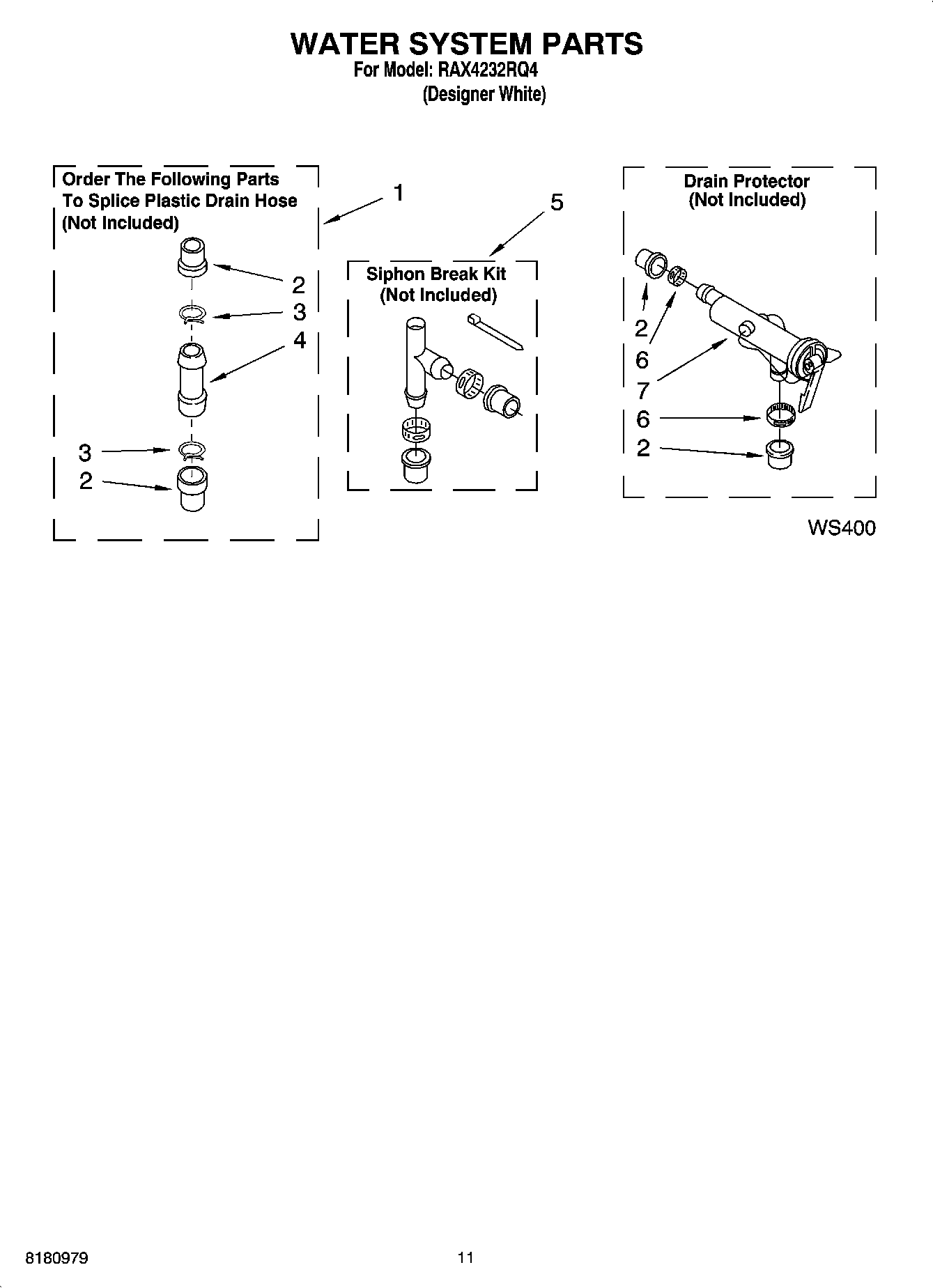 WATER SYSTEM PARTS
For Model: RAX4232RQ4
(Designer White)

Order The Following Parts To Splice Plastic Drain Hose (Not Included)

1

2
3
4
3
2

5

Siphon Break Kit (Not Included)

Drain Protector (Not Included)

2
6
7
6
2

WS400

8180979

11